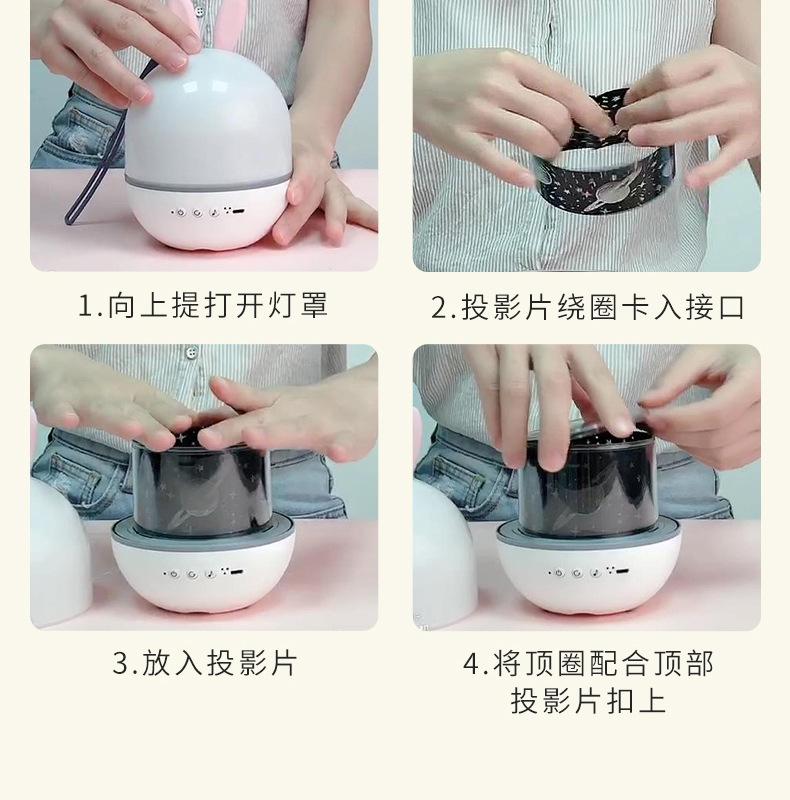 1.向上提打开灯罩

2.投影片绕圈卡入接口

3.放入投影片

4.将顶圈配合顶部投影片扣上