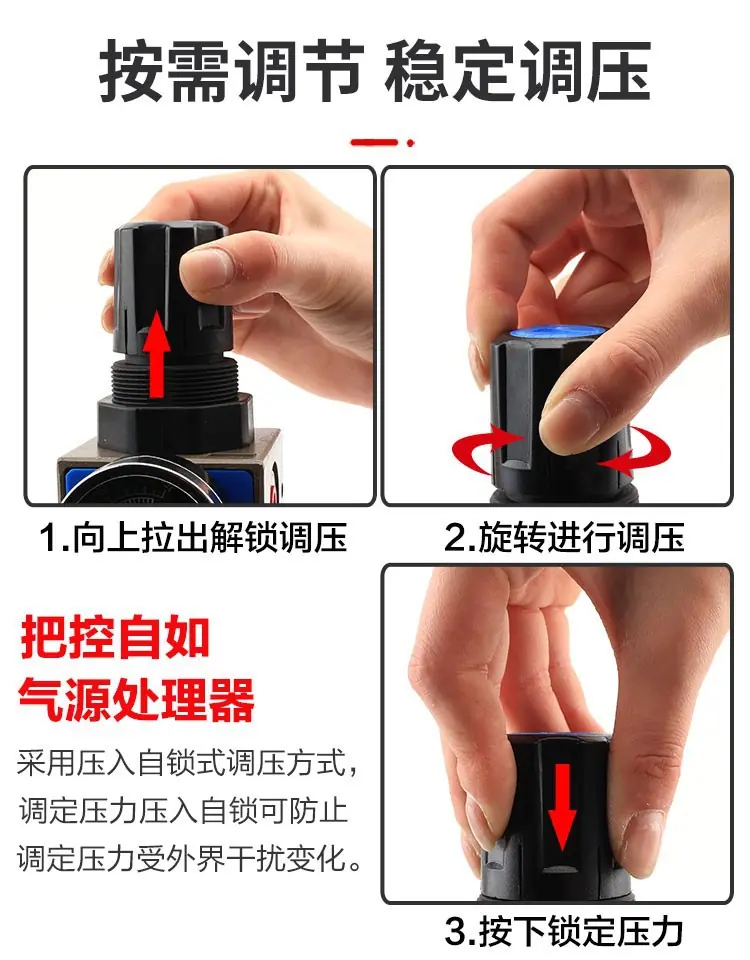 按需调节 稳定调压

1.向上拉出解锁调压

2.旋转进行调压

把控自如
气源处理器

采用压入自锁式调压方式，调定压力压入自锁可防止调定压力受外界干扰变化。

3.按下锁定压力