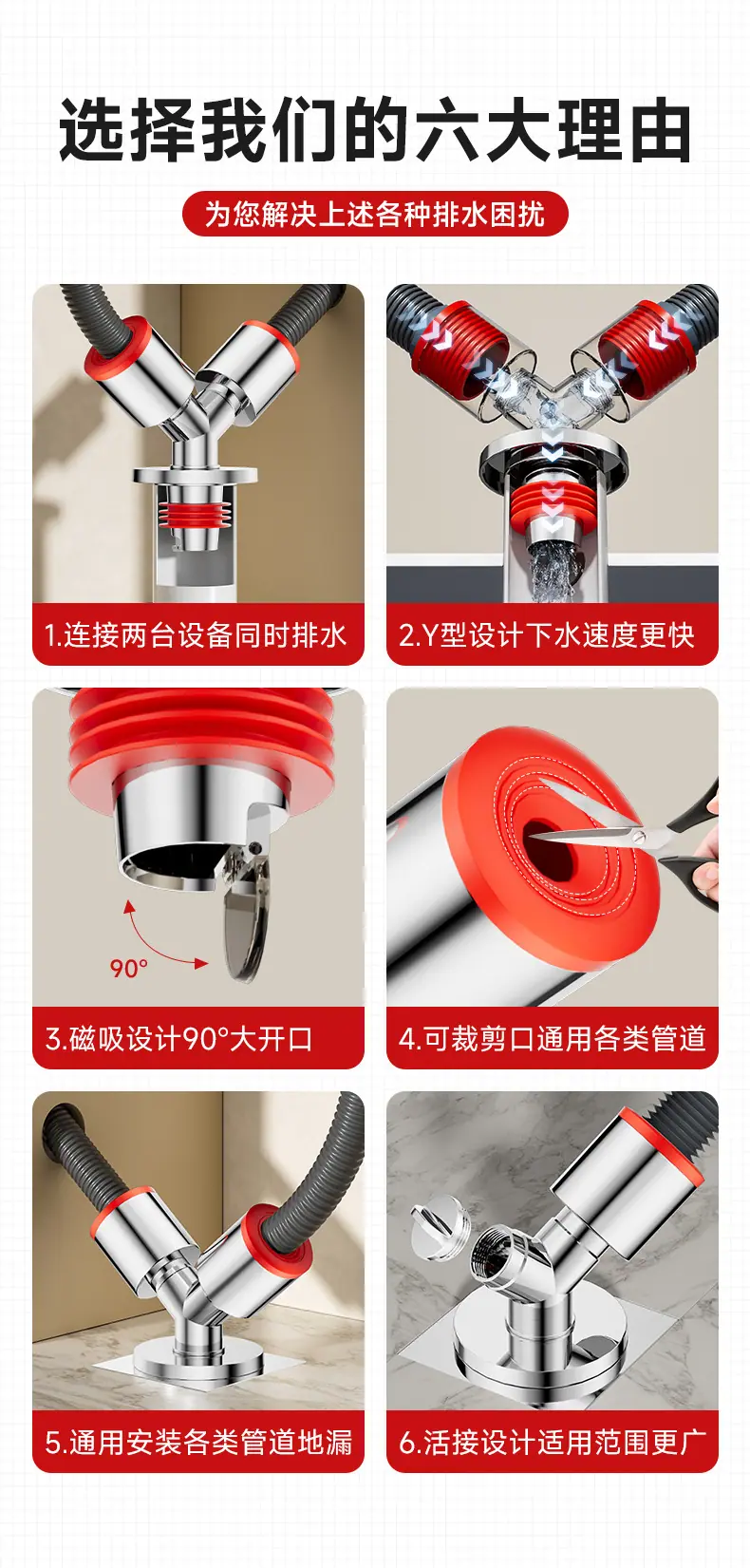 选择我们的六大理由

为您解决上述各种排水困扰

1.连接两台设备同时排水

2.Y型设计下水速度更快

90°

3.磁吸设计90°大开口

4.可裁剪口通用各类管道

5.通用安装各类管道地漏

6.活接设计适用范围更广