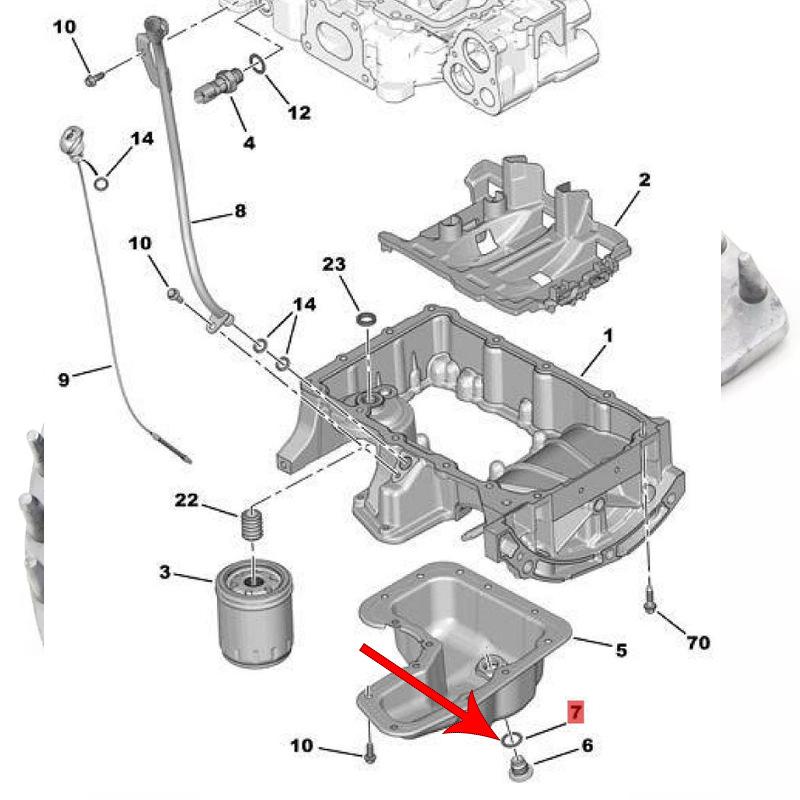 10
12
4
14
8
2
10
23
14
1
9
22
3
5
70
7
10
6