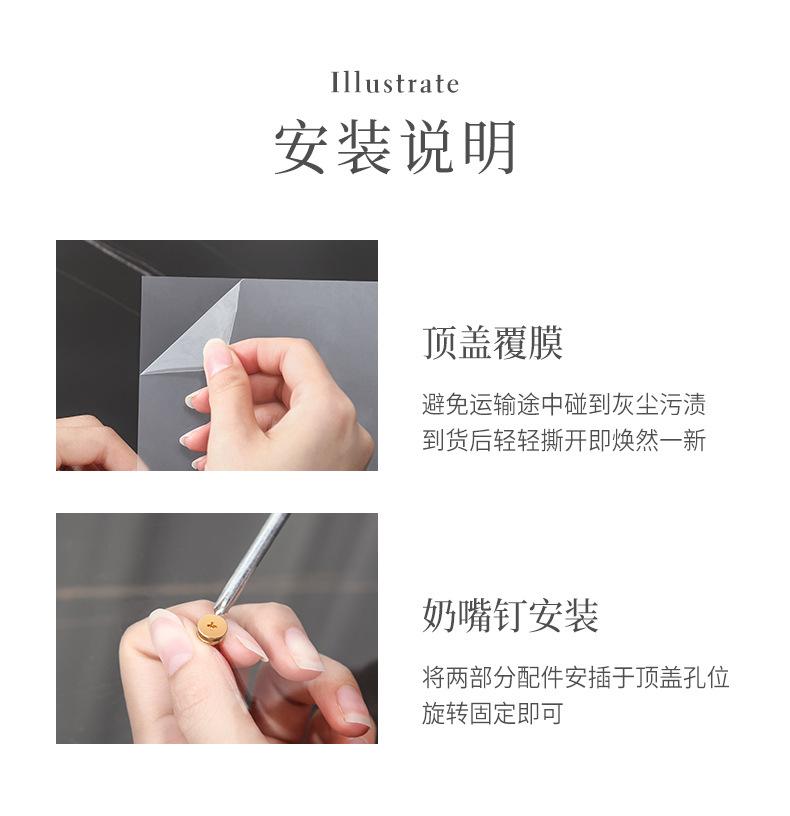 Illustrate
安装说明

顶盖覆膜

避免运输途中碰到灰尘污渍
到货后轻轻撕开即焕然一新

奶嘴钉安装

将两部分配件安插于顶盖孔位
旋转固定即可