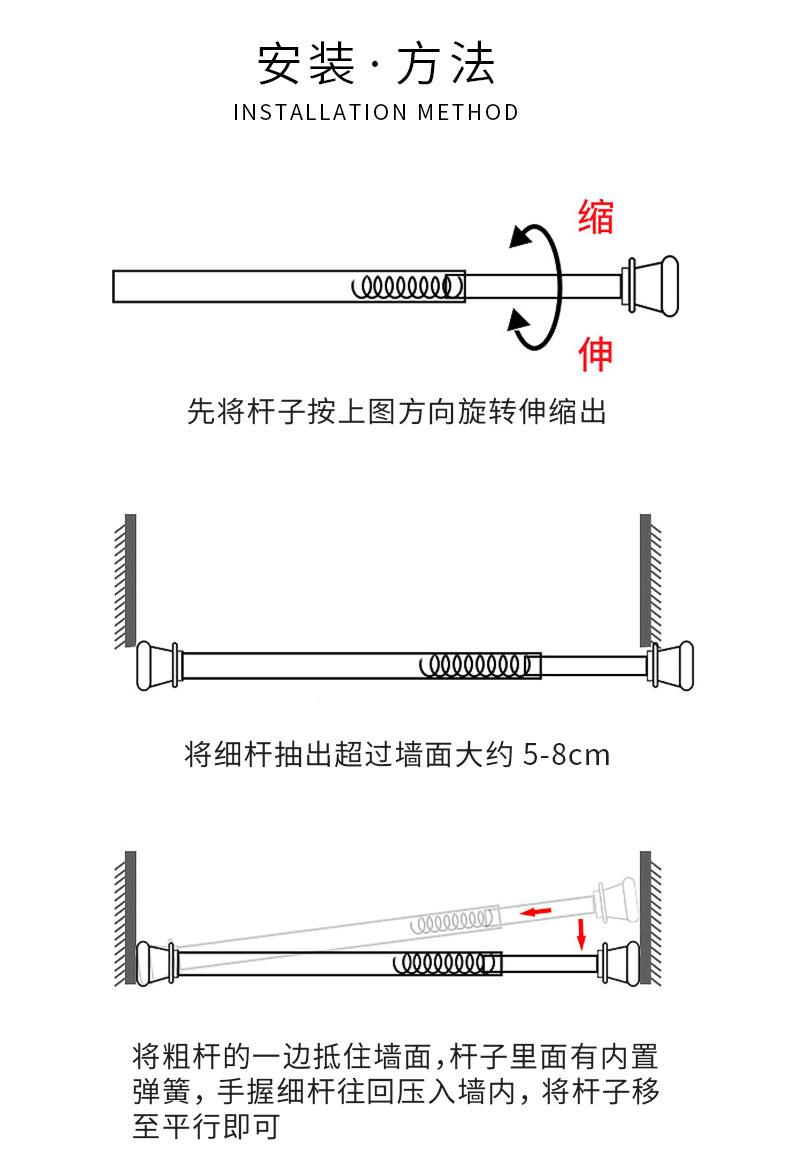 安装·方法
INSTALLATION METHOD

缩

伸

先将杆子按上图方向旋转伸缩出

将细杆抽出超过墙面大约 5-8cm

将粗杆的一边抵住墙面,杆子里面有内置弹簧，手握细杆往回压入墙内，将杆子移至平行即可