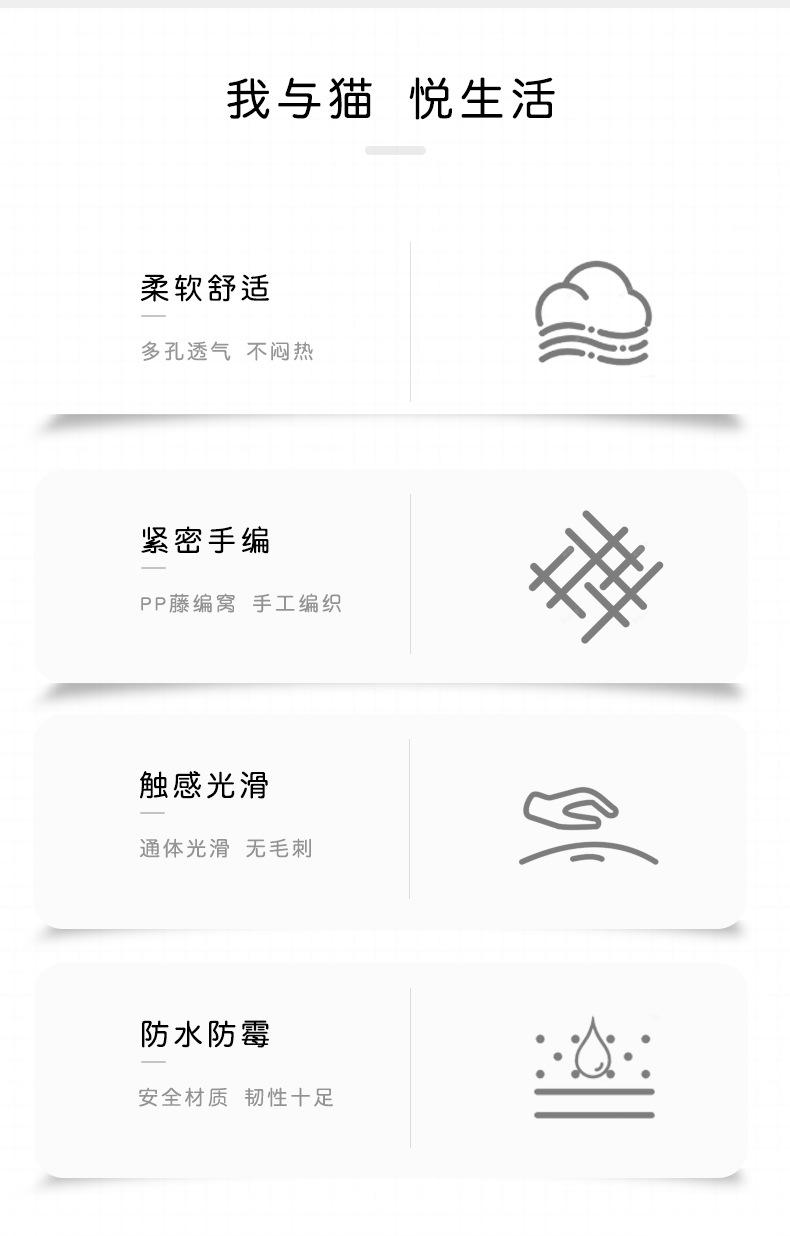 我与猫 悦生活

柔软舒适

多孔透气 不闷热

紧密手编

PP藤编窝 手工编织

触感光滑

通体光滑 无毛刺

防水防霉

安全材质 韧性十足