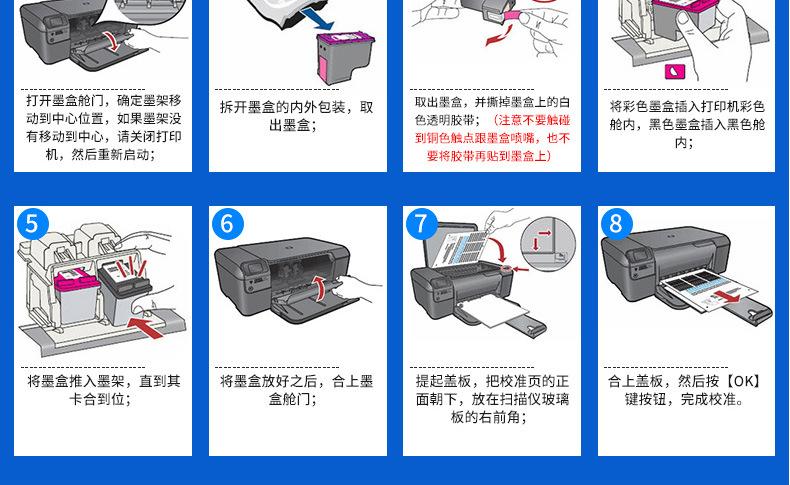 打开墨盒舱门，确定墨架移动到中心位置，如果墨架没有移动到中心，请关闭打印机，然后重新启动；

拆开墨盒的内外包装，取出墨盒；

取出墨盒，并撕掉墨盒上的白色透明胶带；（注意不要触碰到铜色触点跟墨盒喷嘴，也不要将胶带再贴到墨盒上）

将彩色墨盒插入打印机彩色舱内，黑色墨盒插入黑色舱内；

5

将墨盒推入墨架，直到其卡合到位；

6

将墨盒放好之后，合上墨盒舱门；

7

提起盖板，把校准页的正面朝下，放在扫描仪玻璃板的右前角；

8

合上盖板，然后按【OK】键按钮，完成校准。