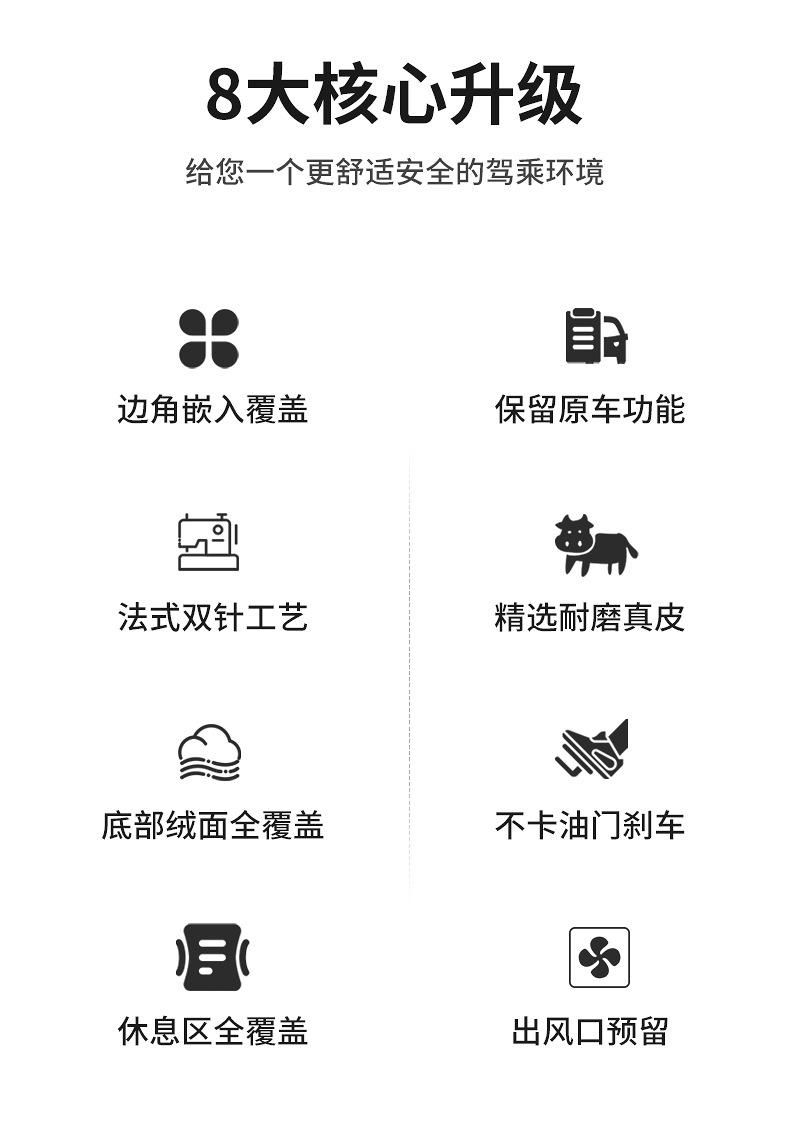 8大核心升级

给您一个更舒适安全的驾乘环境

边角嵌入覆盖

法式双针工艺

底部绒面全覆盖

休息区全覆盖

保留原车功能

精选耐磨真皮

不卡油门刹车

出风口预留