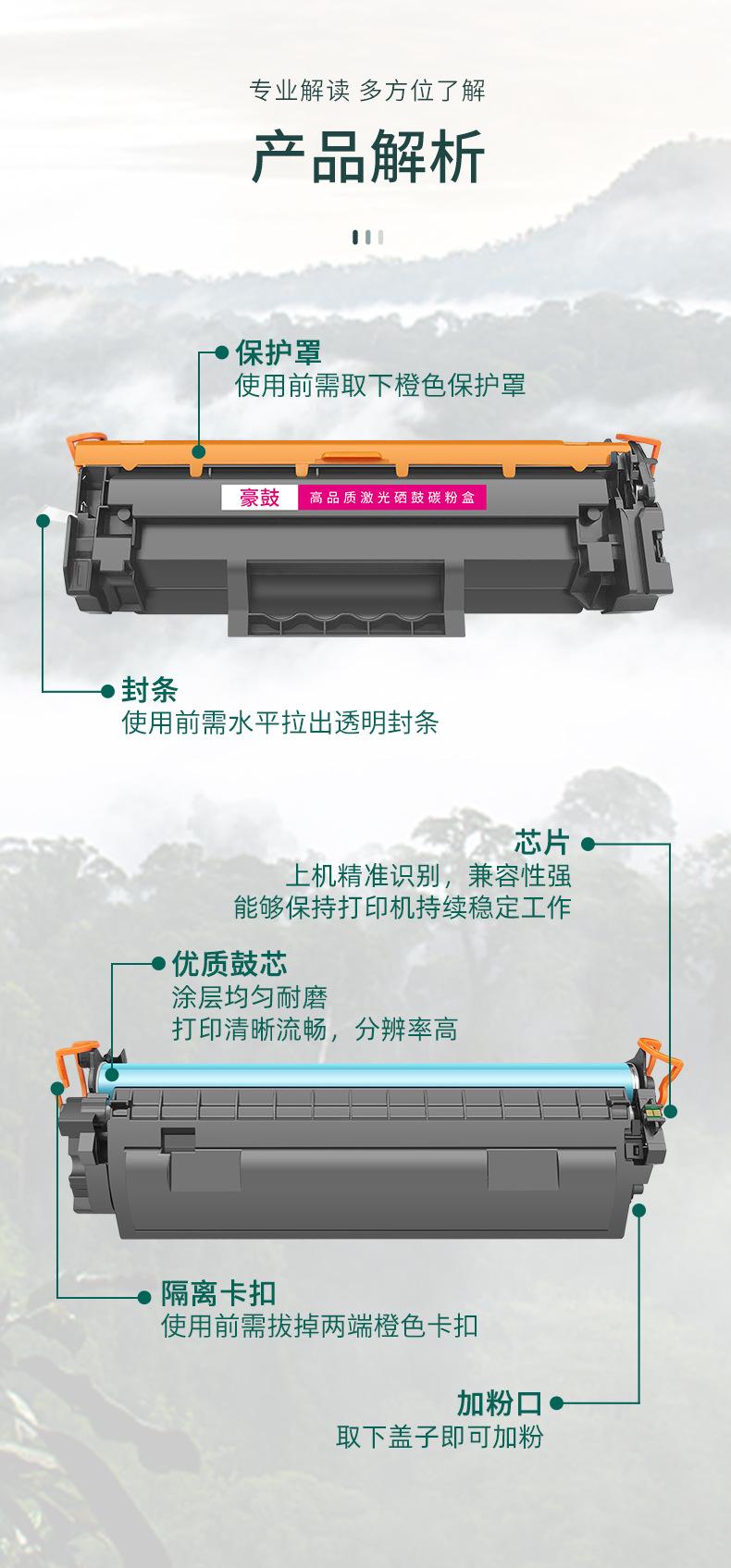 专业解读 多方位了解

产品解析

保护罩
使用前需取下橙色保护罩

豪鼓 高品质激光硒鼓碳粉盒

封条
使用前需水平拉出透明封条

芯片
上机精准识别，兼容性强
能够保持打印机持续稳定工作

优质鼓芯
涂层均匀耐磨
打印清晰流畅，分辨率高

隔离卡扣
使用前需拔掉两端橙色卡扣

加粉口
取下盖子即可加粉