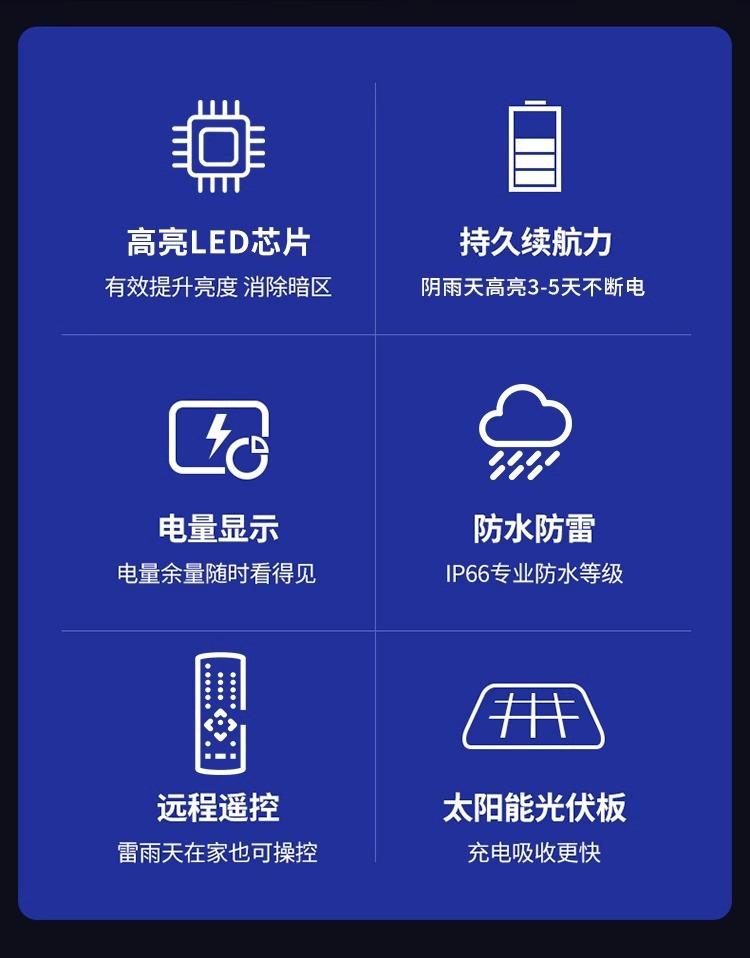 高亮LED芯片
有效提升亮度 消除暗区

持久续航力
阴雨天高亮3-5天不断电

电量显示
电量余量随时看得见

防水防雷
IP66专业防水等级

远程遥控
雷雨天在家也可操控

太阳能光伏板
充电吸收更快