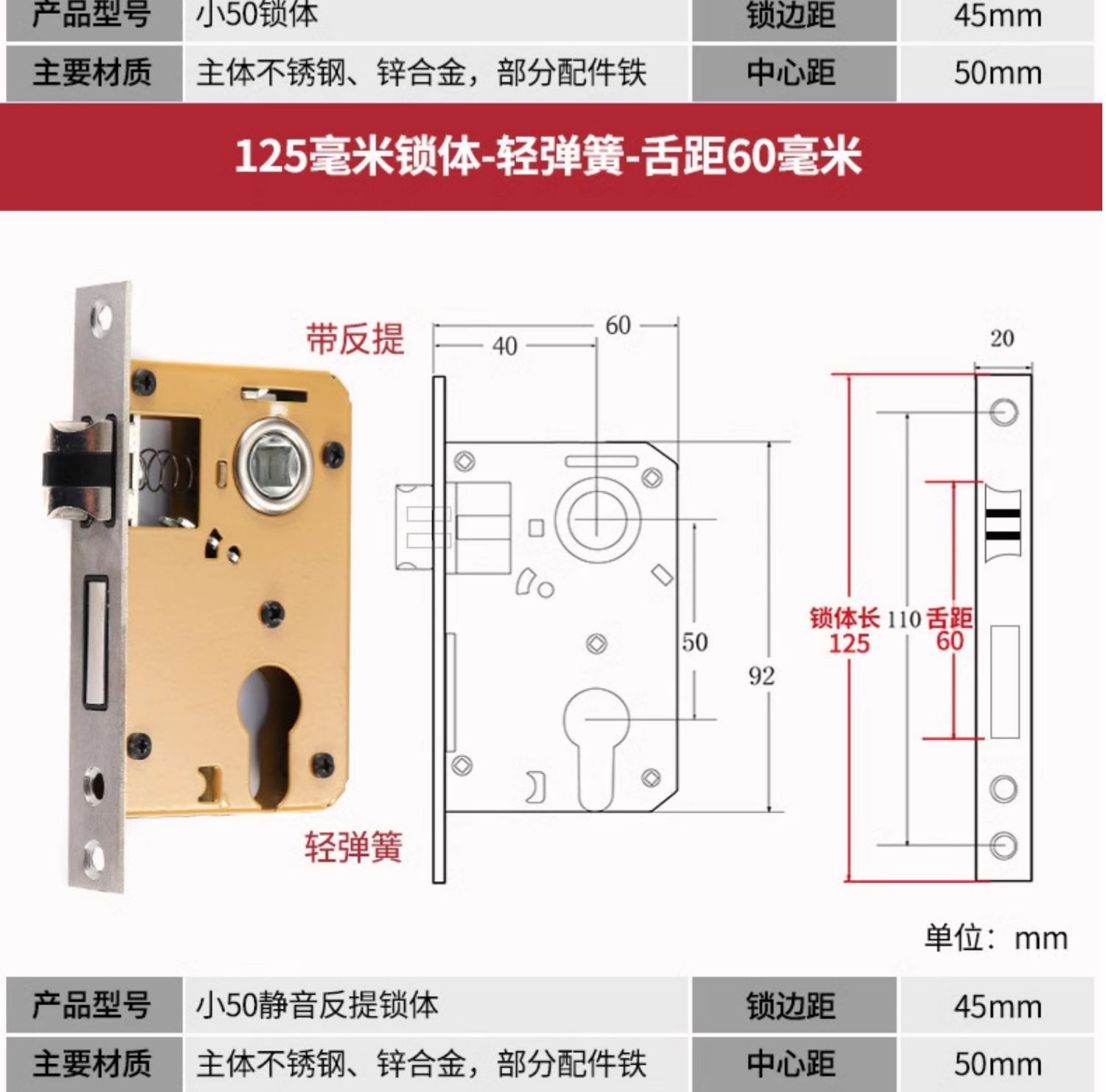 | 产品型号 | 小50锁体 | 锁边距 | 45mm |
|---|---|---|---|
| 主要材质 | 主体不锈钢、锌合金，部分配件铁 | 中心距 | 50mm |

125毫米锁体-轻弹簧-舌距60毫米

带反提

轻弹簧

60

40

50

92

20

锁体长 125

110

舌距 60

单位：mm

| 产品型号 | 小50静音反提锁体 | 锁边距 | 45mm |
|---|---|---|---|
| 主要材质 | 主体不锈钢、锌合金，部分配件铁 | 中心距 | 50mm |