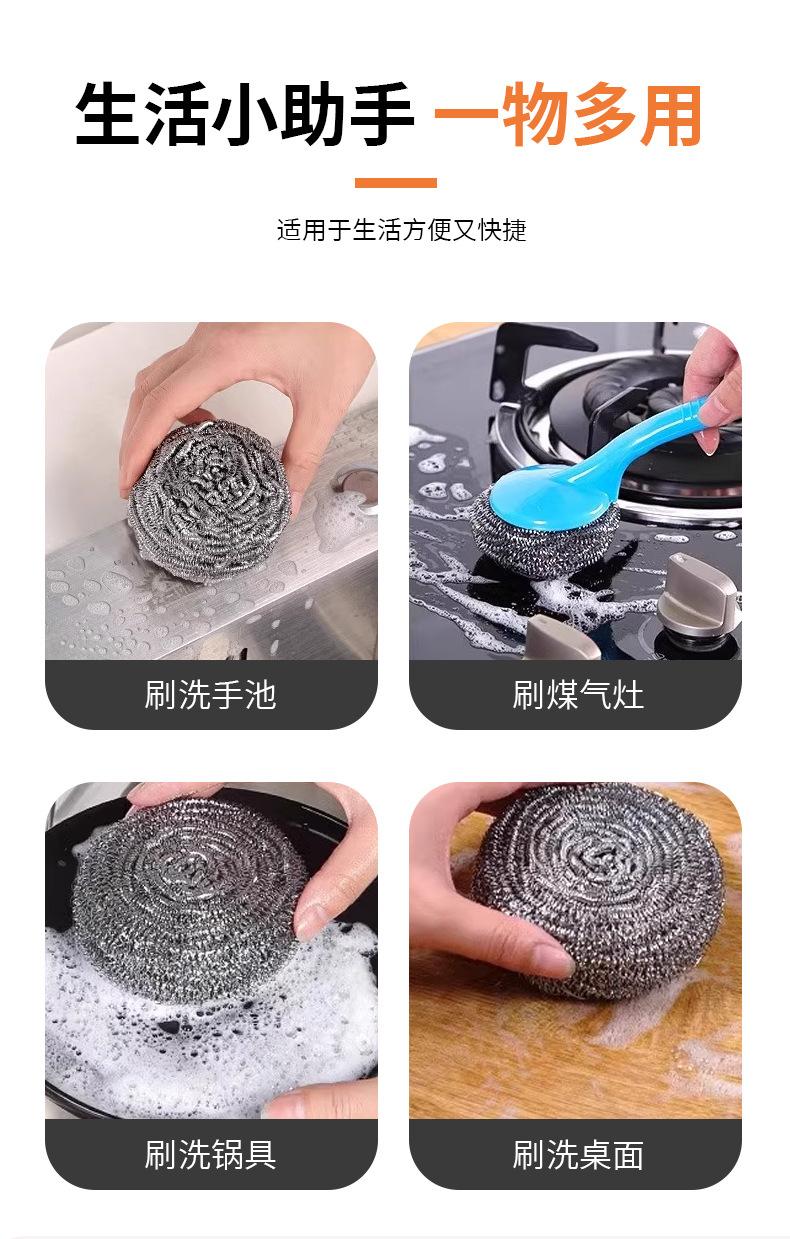 生活小助手 一物多用

适用于生活方便又快捷

刷洗手池

刷煤气灶

刷洗锅具

刷洗桌面