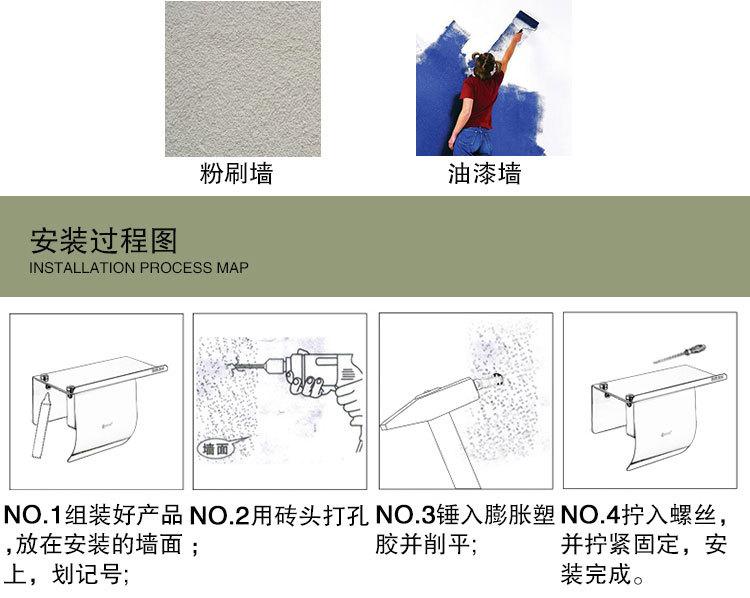 粉刷墙

油漆墙

安装过程图
INSTALLATION PROCESS MAP

墙面

NO.1组装好产品,放在安装的墙面上，划记号;

NO.2用砖头打孔;

NO.3锤入膨胀塑胶并削平;

NO.4拧入螺丝，并拧紧固定，安装完成。