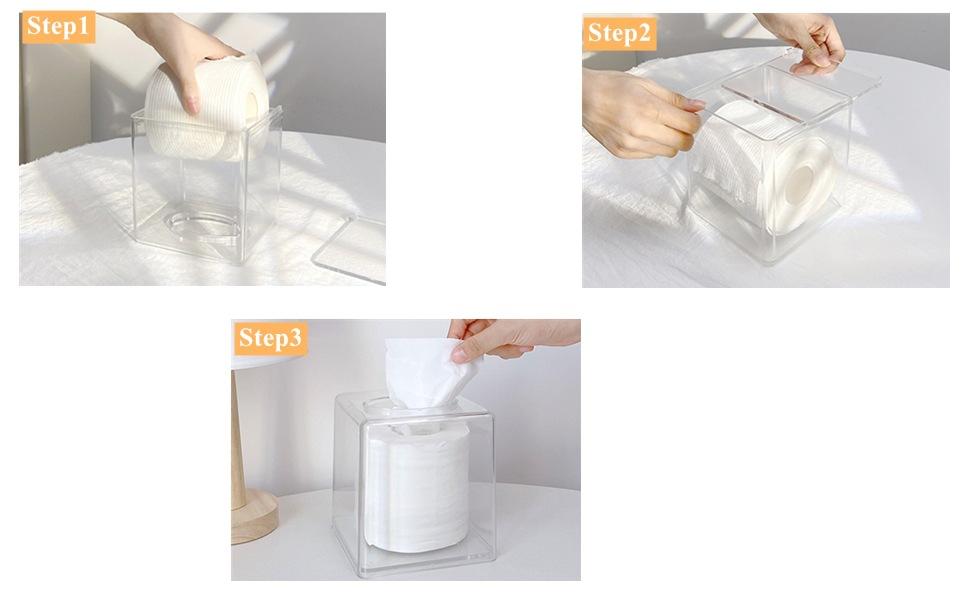 Step1

Step2

Step3