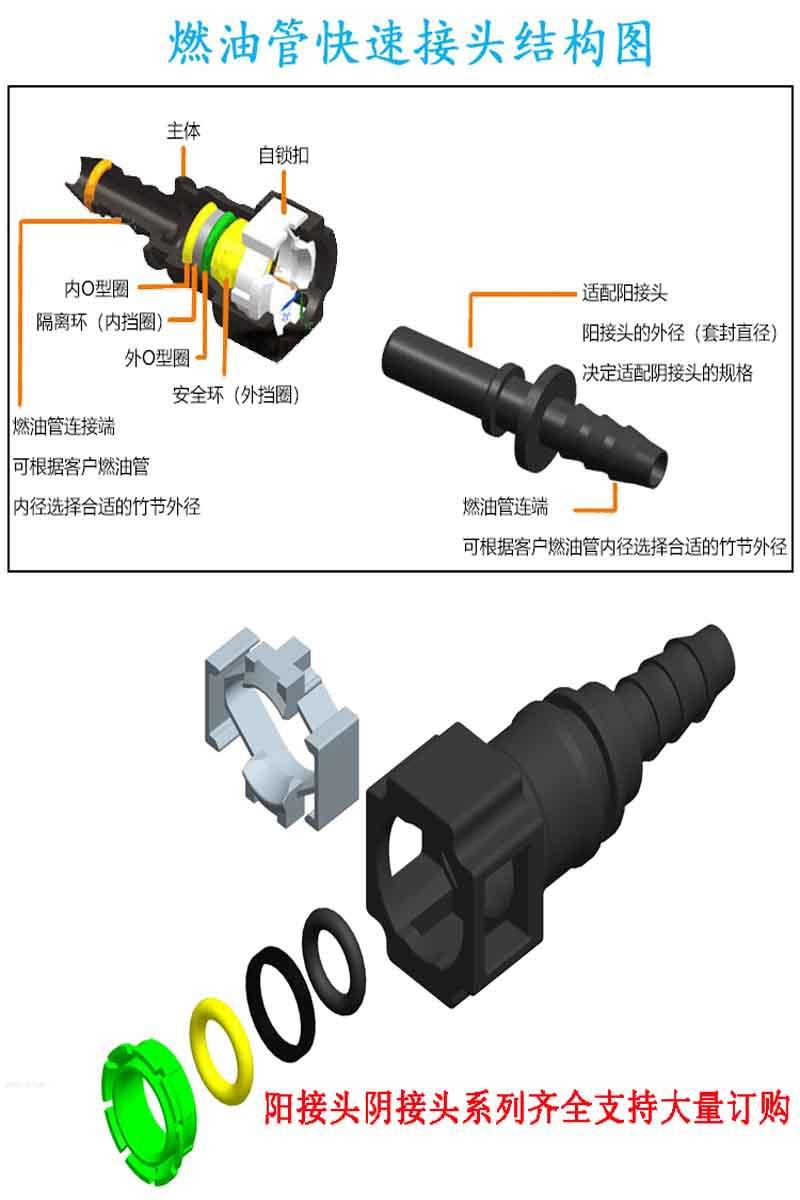 燃油管快速接头结构图

主体

自锁扣

内O型圈

隔离环（内挡圈）

外O型圈

安全环（外挡圈）

燃油管连接端

可根据客户燃油管

内径选择合适的竹节外径

适配阳接头

阳接头的外径（套封直径）

决定适配阴接头的规格

燃油管连端

可根据客户燃油管内径选择合适的竹节外径

阳接头阴接头系列齐全支持大量订购