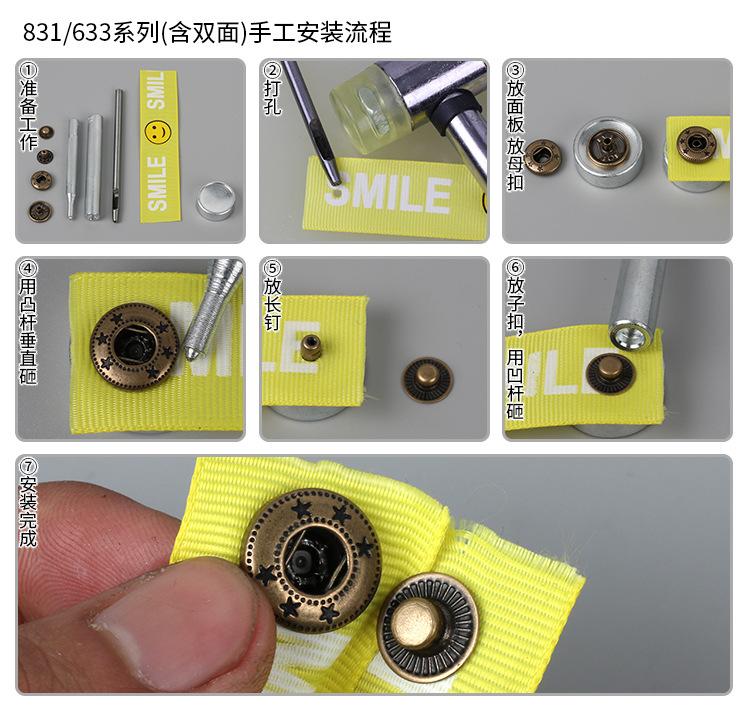 831/633系列(含双面)手工安装流程

①准备工作

SMILE

SMILE

②打孔

SMILE

③放面板 放母扣

④用凸杆垂直砸

⑤放长钉

⑥放子扣,用凹杆砸

⑦安装完成