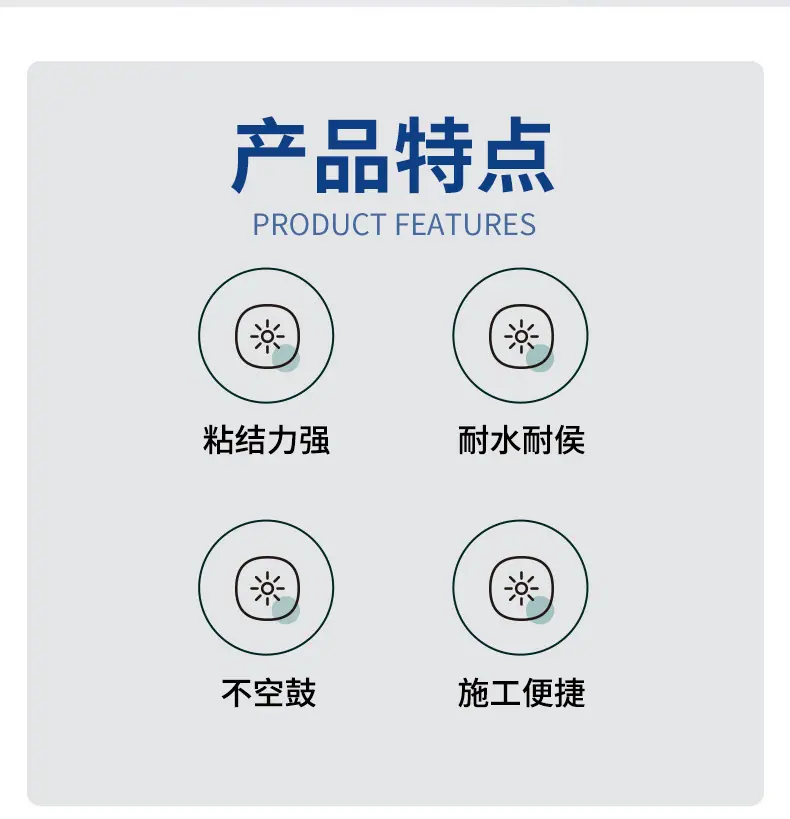 产品特点
PRODUCT FEATURES

粘结力强

耐水耐侯

不空鼓

施工便捷