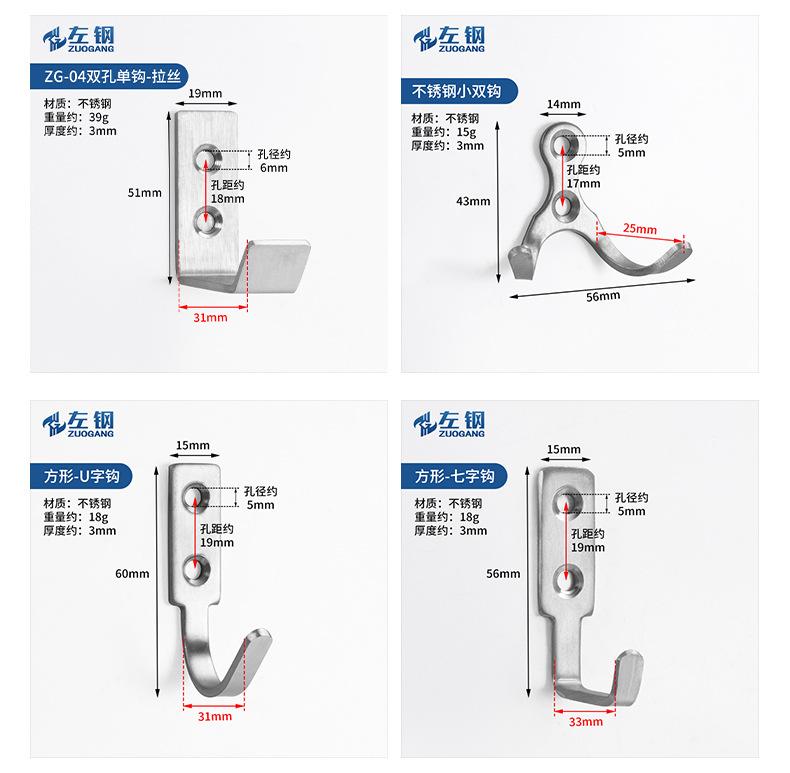 左钢
ZUOGANG

ZG-04双孔单钩-拉丝

材质：不锈钢
重量约：39g
厚度约：3mm

19mm
孔径约
6mm
孔距约
18mm
51mm
31mm

左钢
ZUOGANG

不锈钢小双钩

材质：不锈钢
重量约：15g
厚度约：3mm

14mm
孔径约
5mm
孔距约
17mm
43mm
25mm
56mm

左钢
ZUOGANG

方形-U字钩

材质：不锈钢
重量约：18g
厚度约：3mm

15mm
孔径约
5mm
孔距约
19mm
60mm
31mm

左钢
ZUOGANG

方形-七字钩

材质：不锈钢
重量约：18g
厚度约：3mm

15mm
孔径约
5mm
孔距约
19mm
56mm
33mm