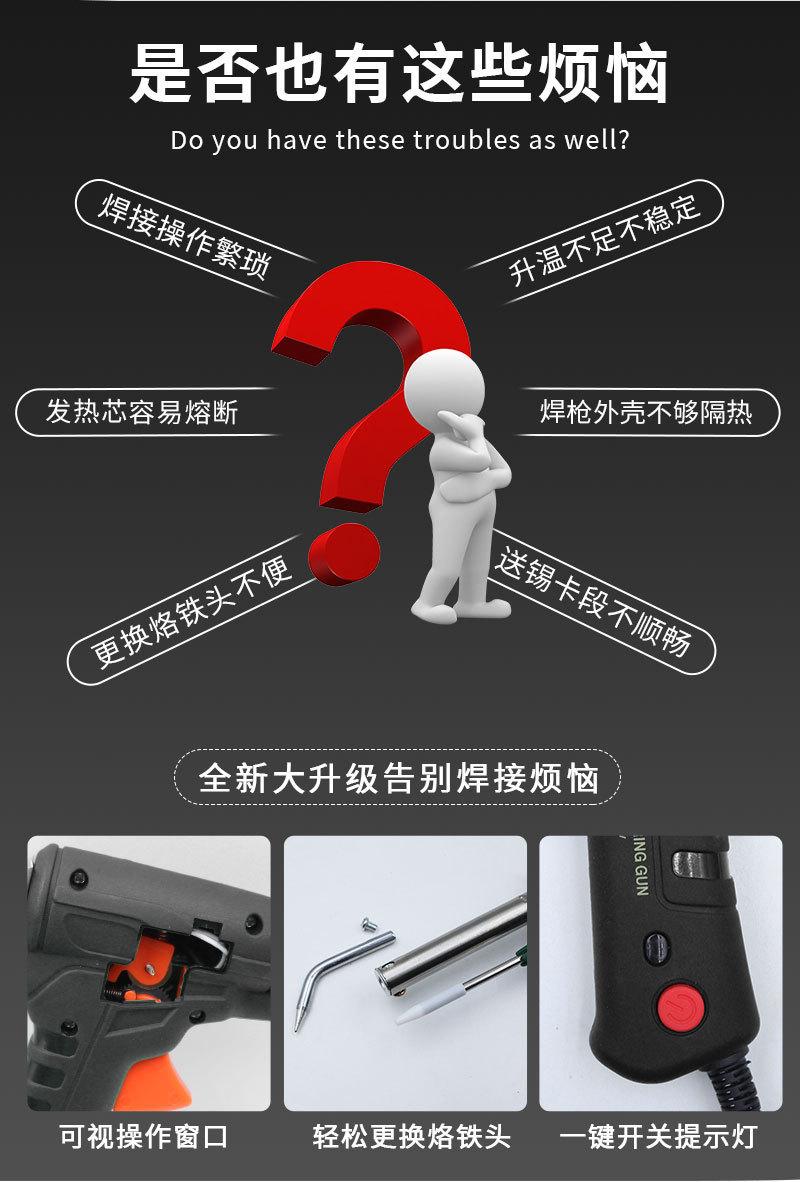 是否也有这些烦恼

Do you have these troubles as well?

焊接操作繁琐

升温不足不稳定

发热芯容易熔断

焊枪外壳不够隔热

更换烙铁头不便

送锡卡段不顺畅

全新大升级告别焊接烦恼

ING GUN

可视操作窗口

轻松更换烙铁头

一键开关提示灯