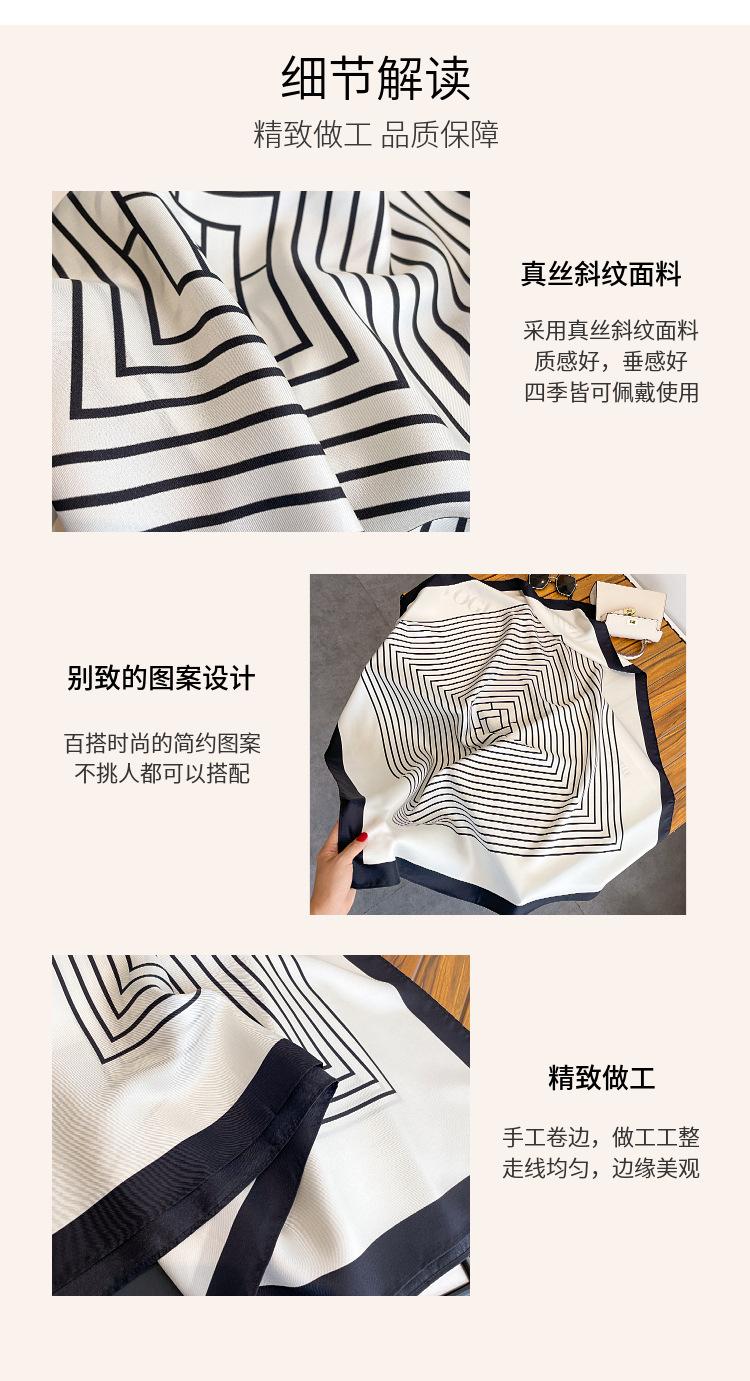 细节解读

精致做工 品质保障

真丝斜纹面料

采用真丝斜纹面料
质感好，垂感好
四季皆可佩戴使用

别致的图案设计

百搭时尚的简约图案
不挑人都可以搭配

精致做工

手工卷边，做工工整
走线均匀，边缘美观