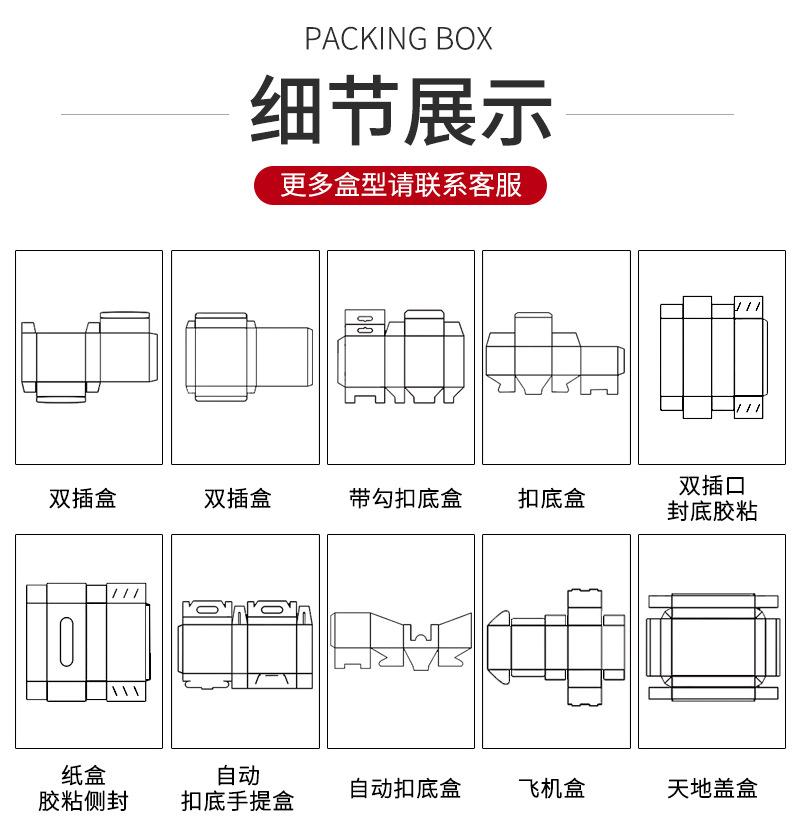 PACKING BOX

细节展示

更多盒型请联系客服

双插盒

双插盒

带勾扣底盒

扣底盒

双插口
封底胶粘

纸盒
胶粘侧封

自动
扣底手提盒

自动扣底盒

飞机盒

天地盖盒