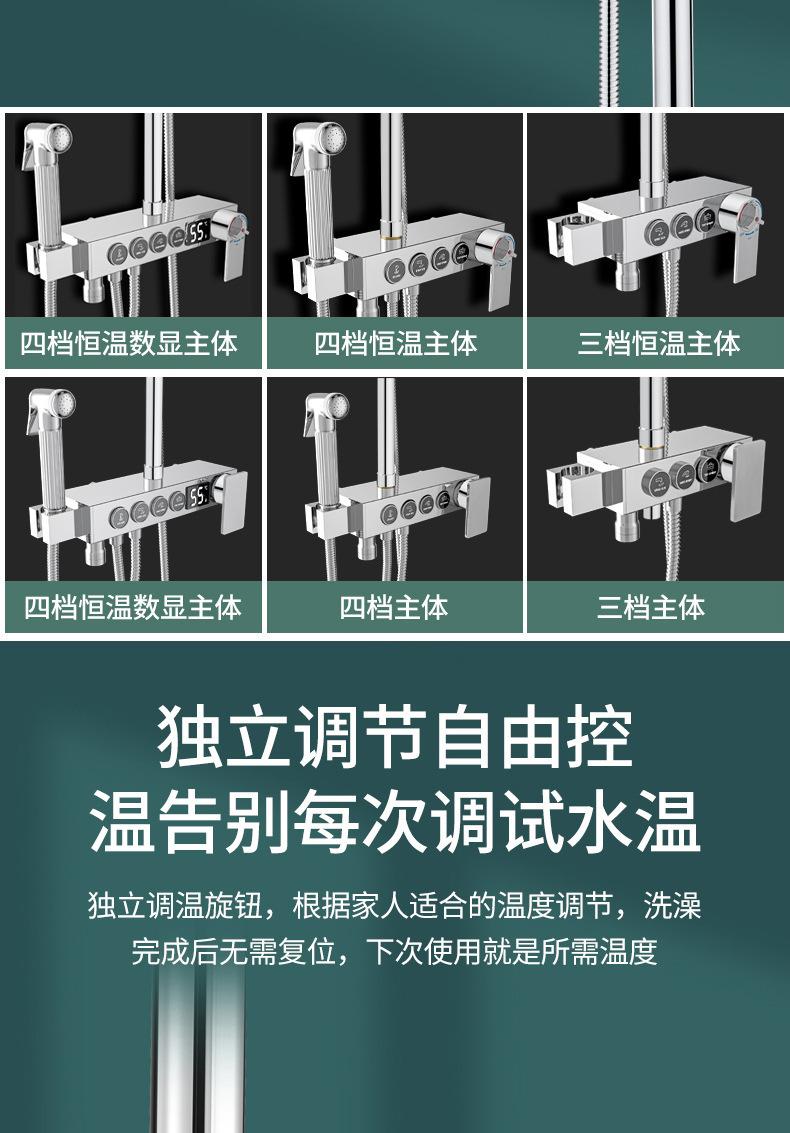 四档恒温数显主体

四档恒温主体

三档恒温主体

四档恒温数显主体

四档主体

三档主体

独立调节自由控
温告别每次调试水温

独立调温旋钮，根据家人适合的温度调节，洗澡完成后无需复位，下次使用就是所需温度