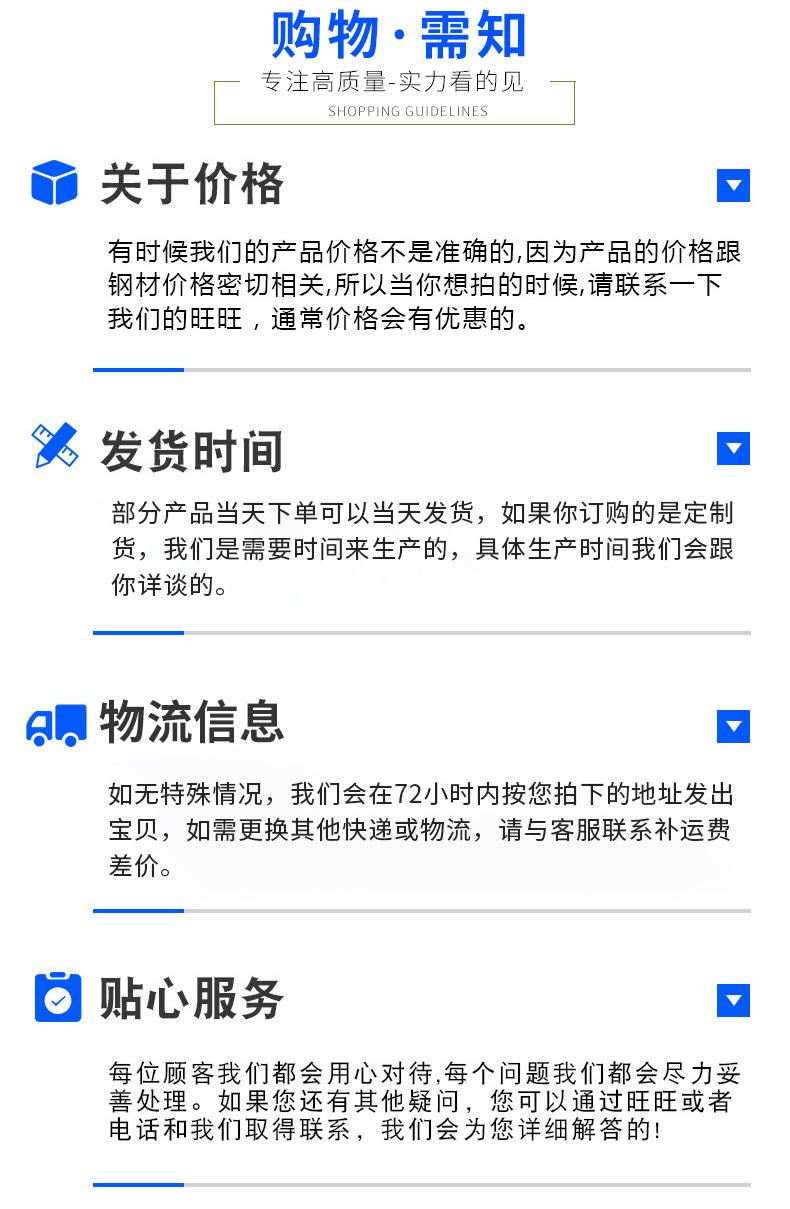 购物·需知

专注高质量-实力看的见

SHOPPING GUIDELINES

关于价格

有时候我们的产品价格不是准确的,因为产品的价格跟钢材价格密切相关,所以当你想拍的时候,请联系一下我们的旺旺，通常价格会有优惠的。

发货时间

部分产品当天下单可以当天发货，如果你订购的是定制货，我们是需要时间来生产的，具体生产时间我们会跟你详谈的。

物流信息

如无特殊情况，我们会在72小时内按您拍下的地址发出宝贝，如需更换其他快递或物流，请与客服联系补运费差价。

贴心服务

每位顾客我们都会用心对待,每个问题我们都会尽力妥善处理。如果您还有其他疑问，您可以通过旺旺或者电话和我们取得联系，我们会为您详细解答的!