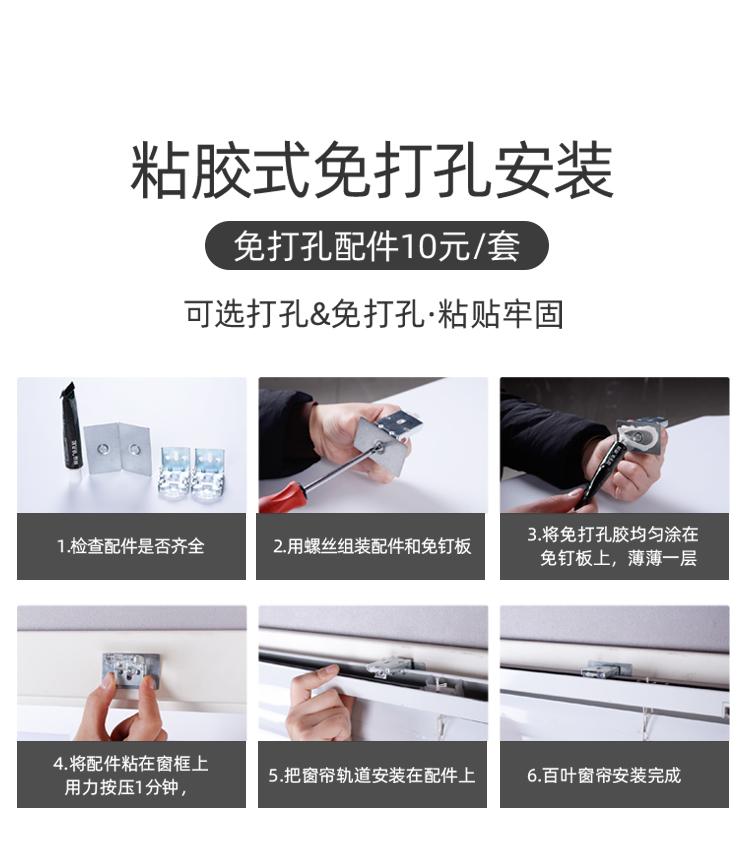 粘胶式免打孔安装

免打孔配件10元/套

可选打孔&免打孔·粘贴牢固

1.检查配件是否齐全

2.用螺丝组装配件和免钉板

3.将免打孔胶均匀涂在免钉板上，薄薄一层

4.将配件粘在窗框上用力按压1分钟，

5.把窗帘轨道安装在配件上

6.百叶窗帘安装完成