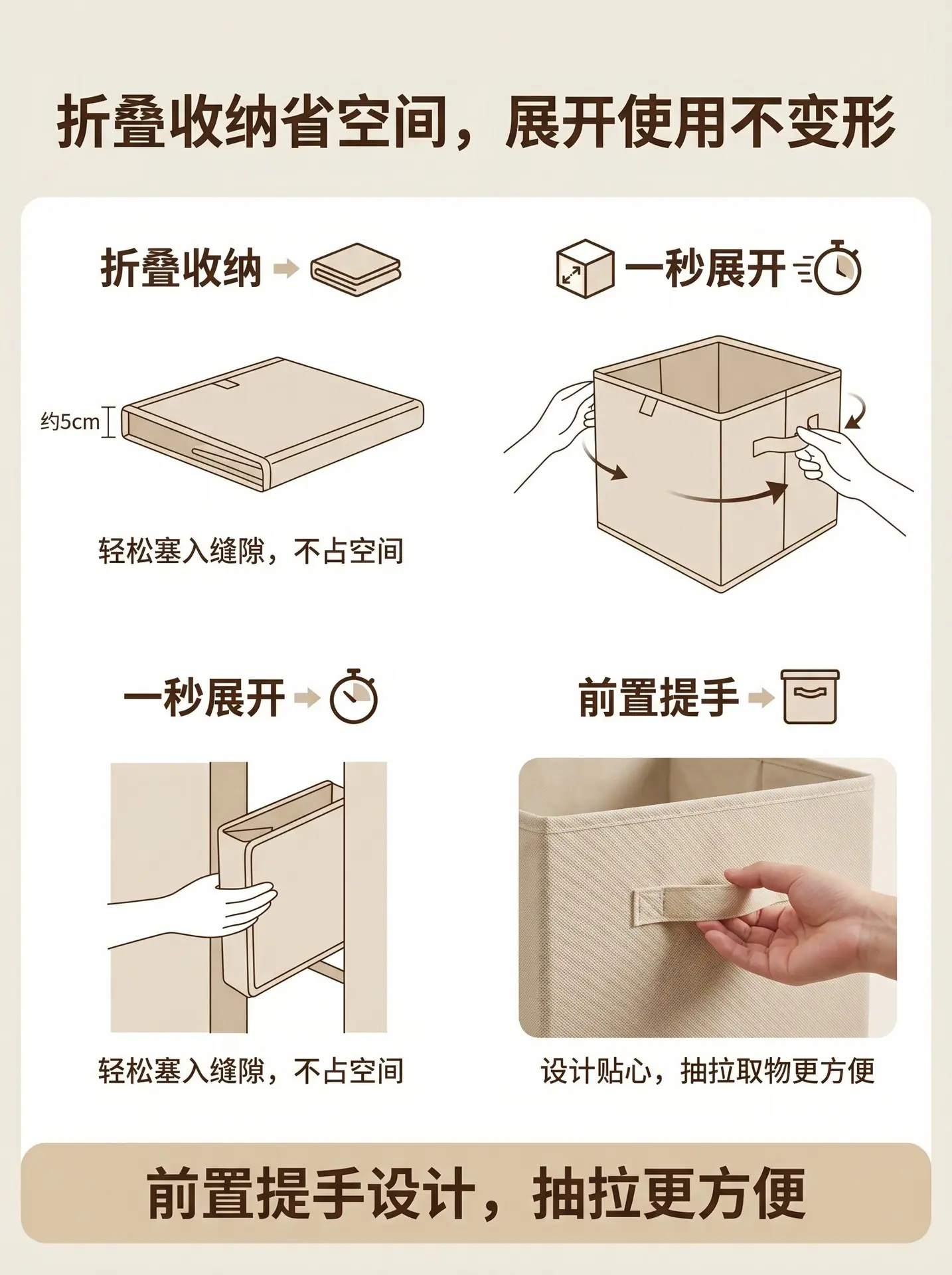 折叠收纳省空间，展开使用不变形

折叠收纳

约5cm

轻松塞入缝隙，不占空间

一秒展开

一秒展开

轻松塞入缝隙，不占空间

前置提手

设计贴心，抽拉取物更方便

前置提手设计，抽拉更方便