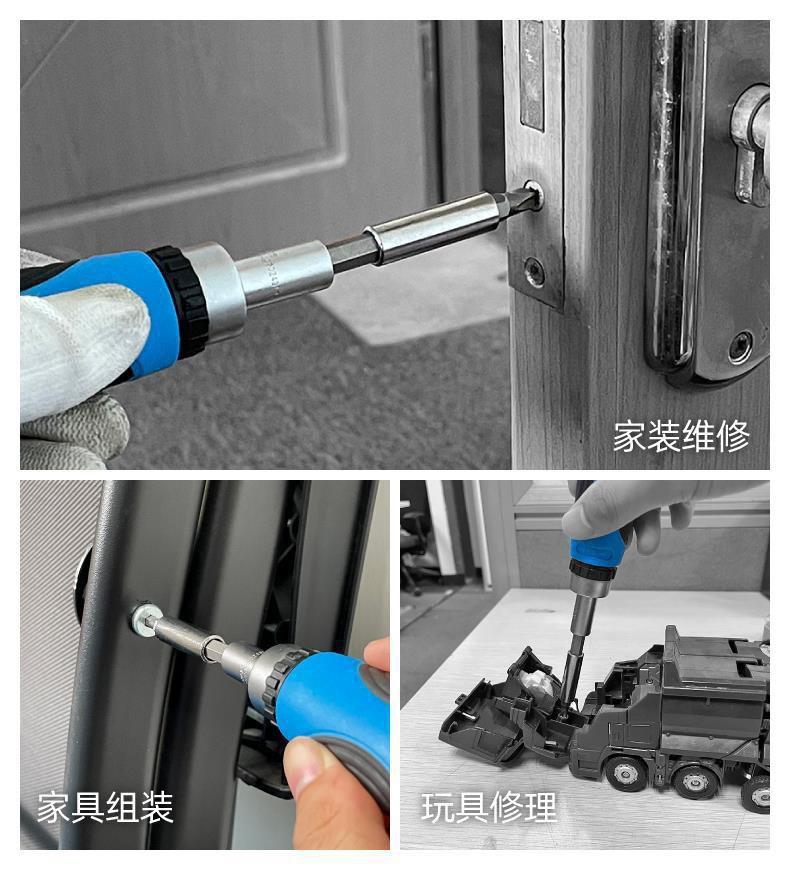 家装维修

家具组装

玩具修理