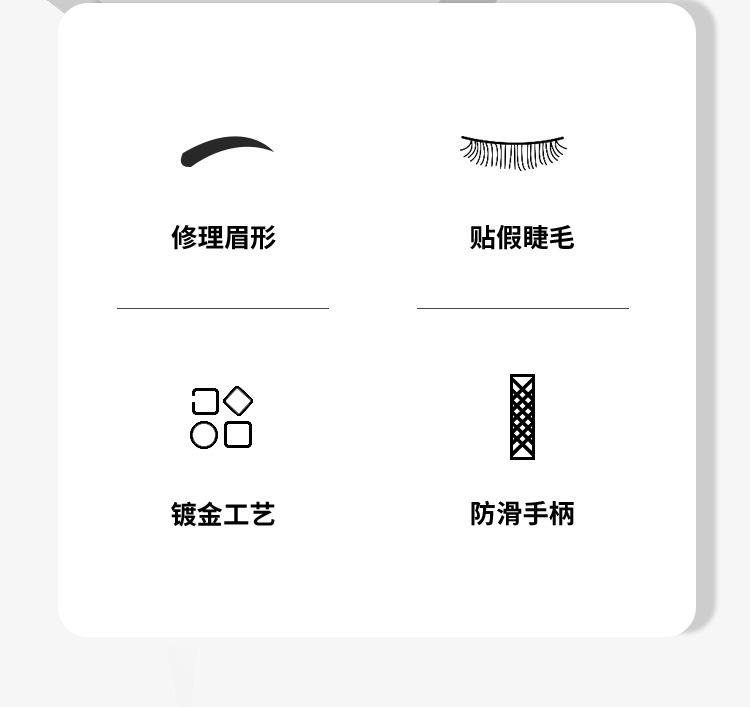 修理眉形

贴假睫毛

镀金工艺

防滑手柄