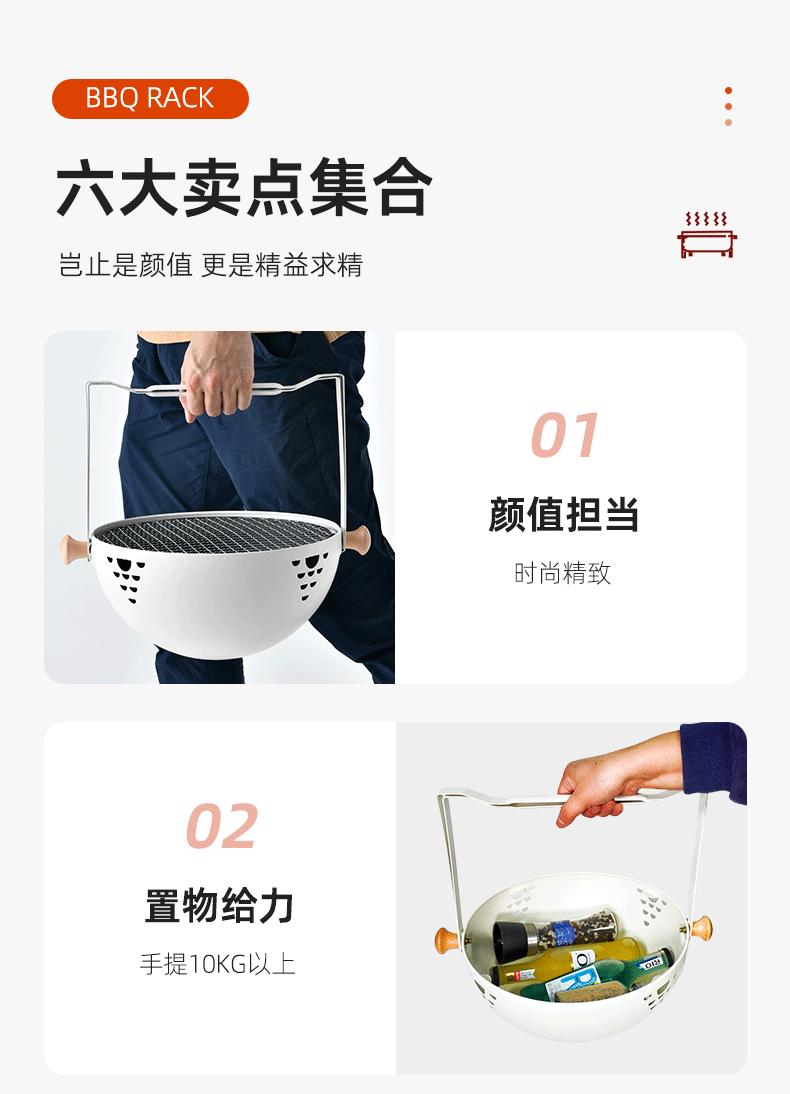 BBQ RACK

六大卖点集合

岂止是颜值 更是精益求精

01

颜值担当

时尚精致

02

置物给力

手提10KG以上