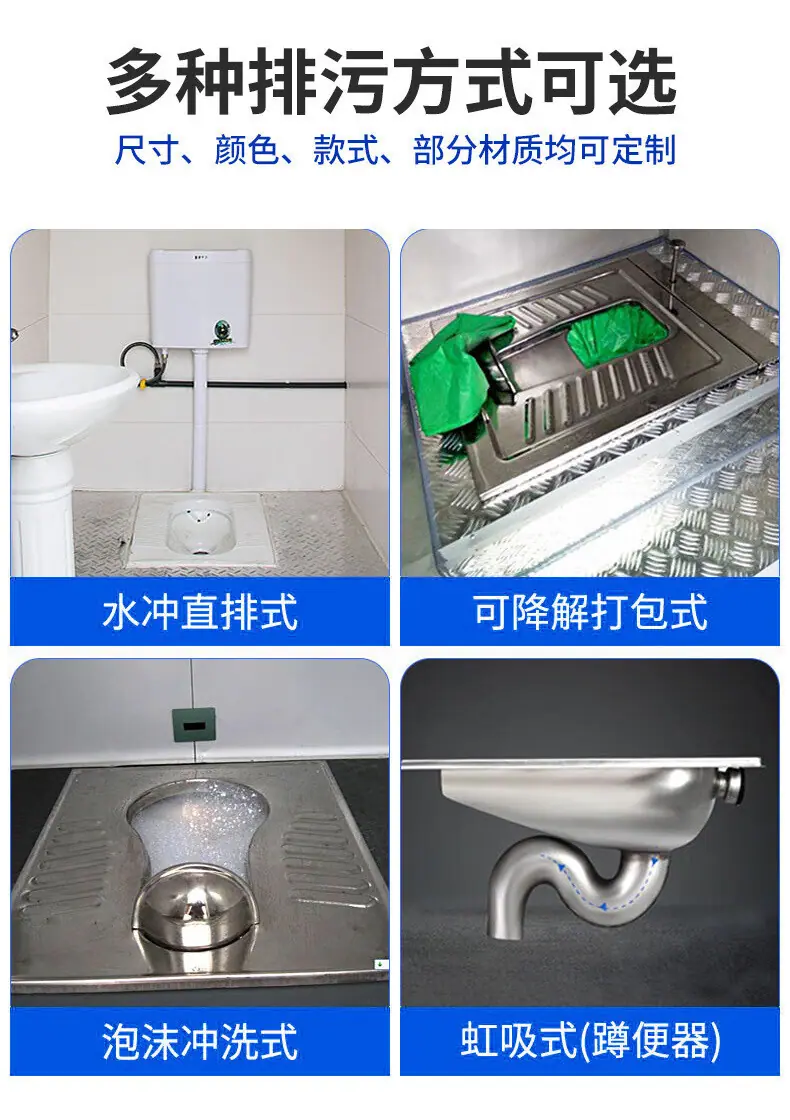 多种排污方式可选

尺寸、颜色、款式、部分材质均可定制

水冲直排式

可降解打包式

泡沫冲洗式

虹吸式(蹲便器)