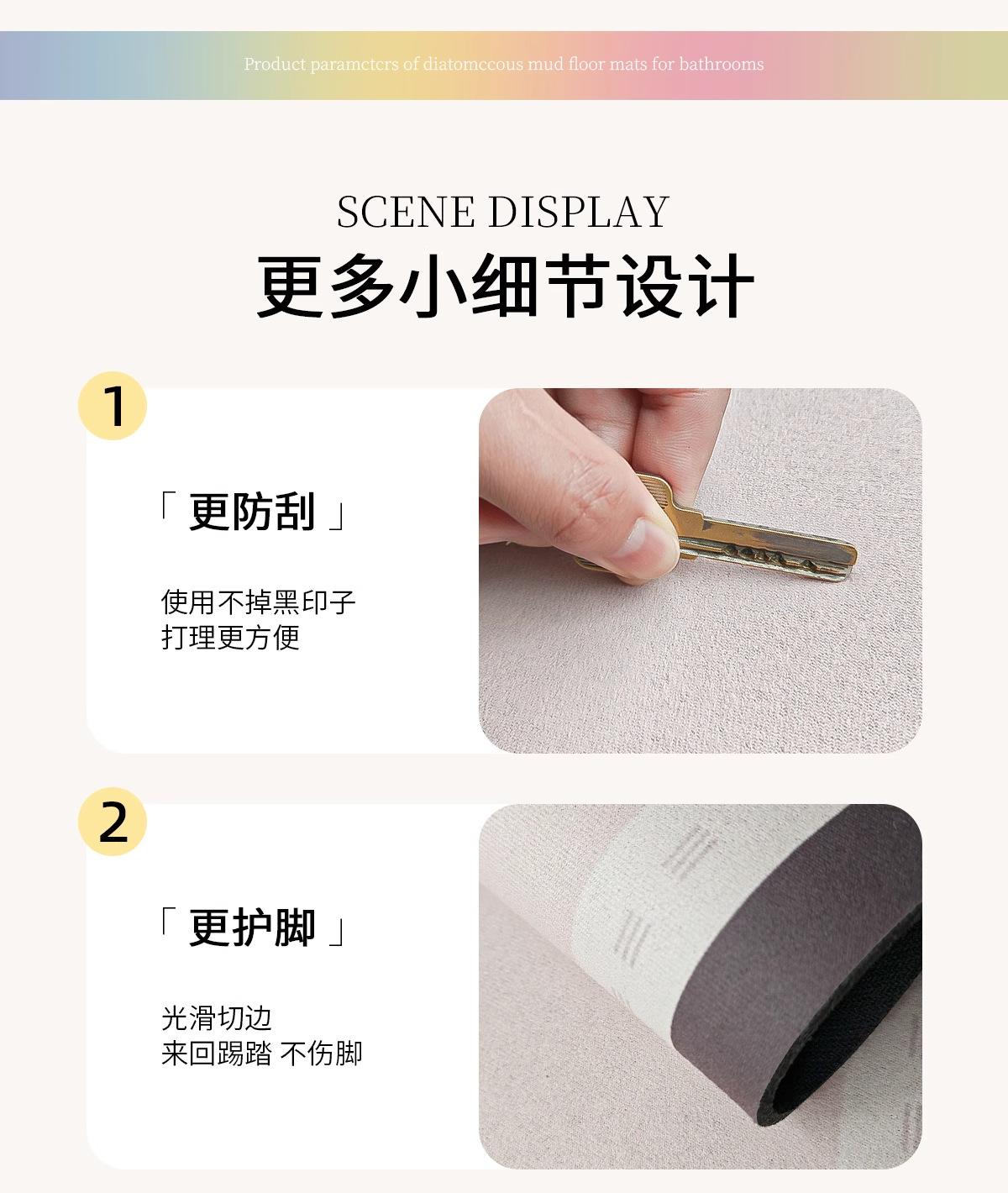 Product paramctcrs of diatomccous mud floor mats for bathrooms

SCENE DISPLAY

更多小细节设计

1

「 更防刮 」

使用不掉黑印子
打理更方便

2

「 更护脚 」

光滑切边
来回踢踏 不伤脚