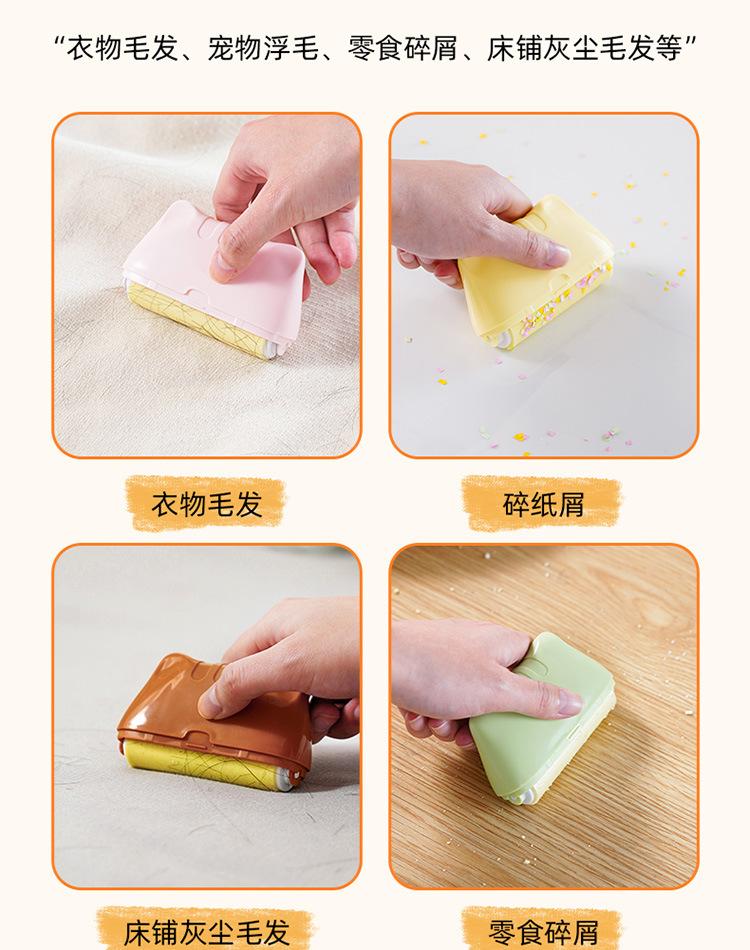 “衣物毛发、宠物浮毛、零食碎屑、床铺灰尘毛发等”

衣物毛发

碎纸屑

床铺灰尘毛发

零食碎屑