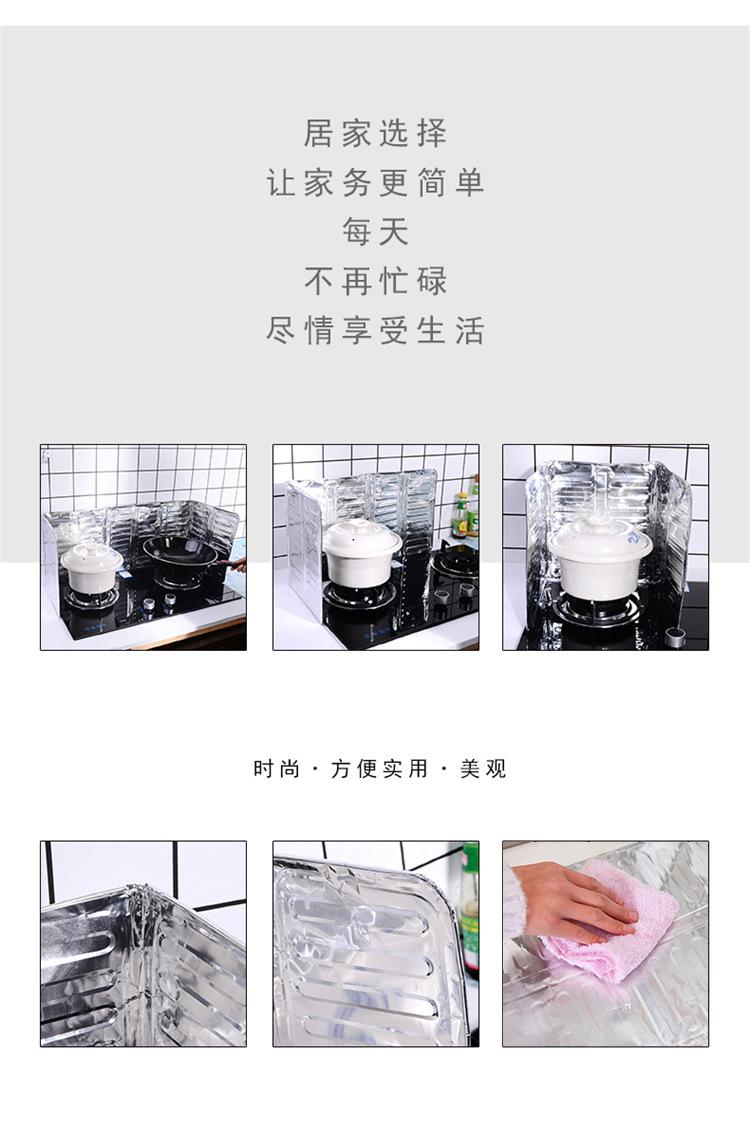 居家选择
让家务更简单
每天
不再忙碌
尽情享受生活

时尚 · 方便实用 · 美观