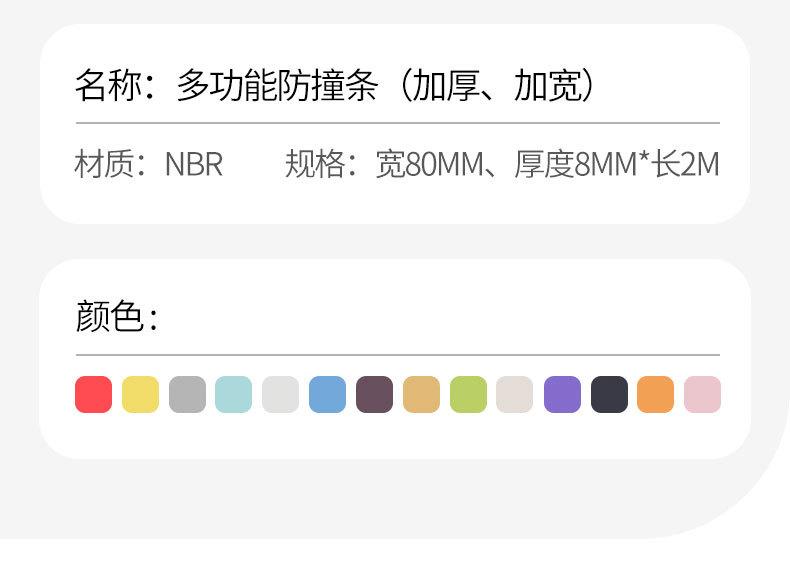 名称：多功能防撞条（加厚、加宽）

材质：NBR 规格：宽80MM、厚度8MM*长2M

颜色：