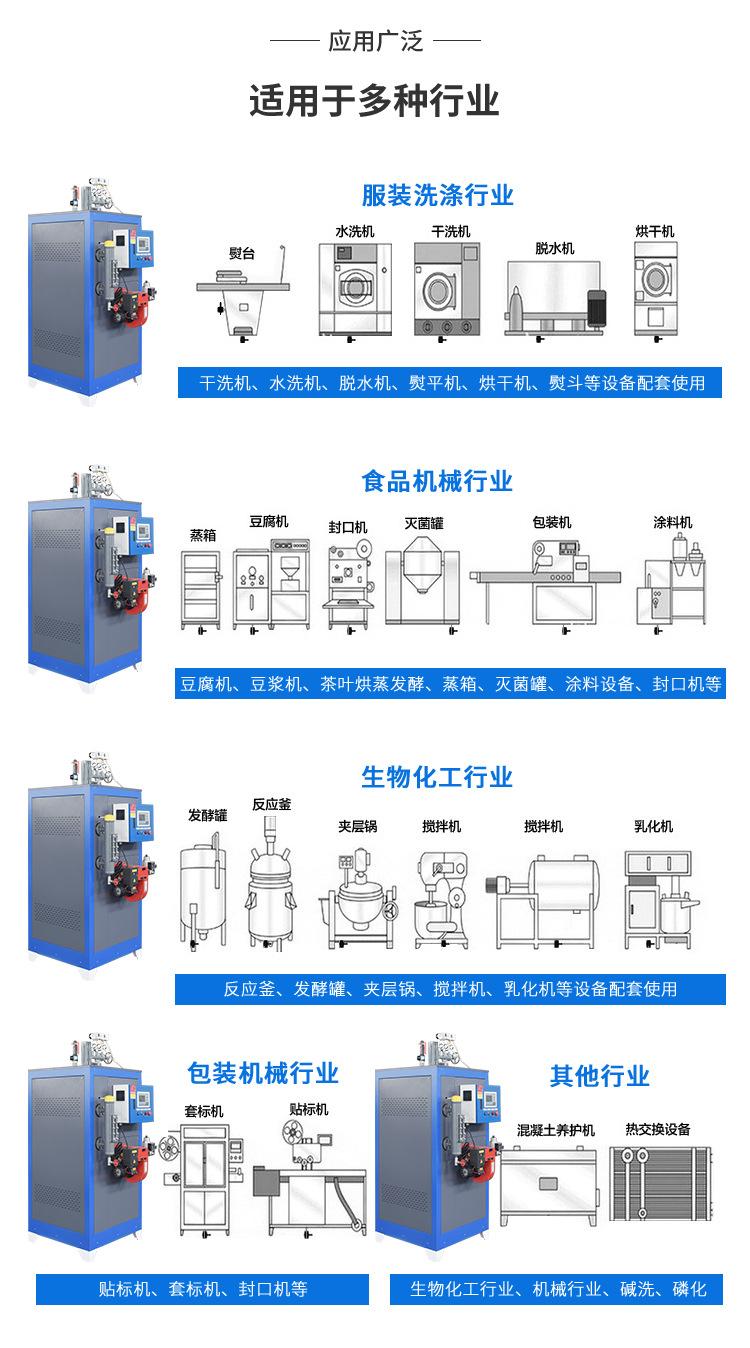 应用广泛

适用于多种行业

服装洗涤行业

熨台 水洗机 干洗机 脱水机 烘干机

干洗机、水洗机、脱水机、熨平机、烘干机、熨斗等设备配套使用

食品机械行业

蒸箱 豆腐机 封口机 灭菌罐 包装机 涂料机

豆腐机、豆浆机、茶叶烘蒸发酵、蒸箱、灭菌罐、涂料设备、封口机等

生物化工行业

发酵罐 反应釜 夹层锅 搅拌机 搅拌机 乳化机

反应釜、发酵罐、夹层锅、搅拌机、乳化机等设备配套使用

包装机械行业

套标机 贴标机

贴标机、套标机、封口机等

其他行业

混凝土养护机 热交换设备

生物化工行业、机械行业、碱洗、磷化