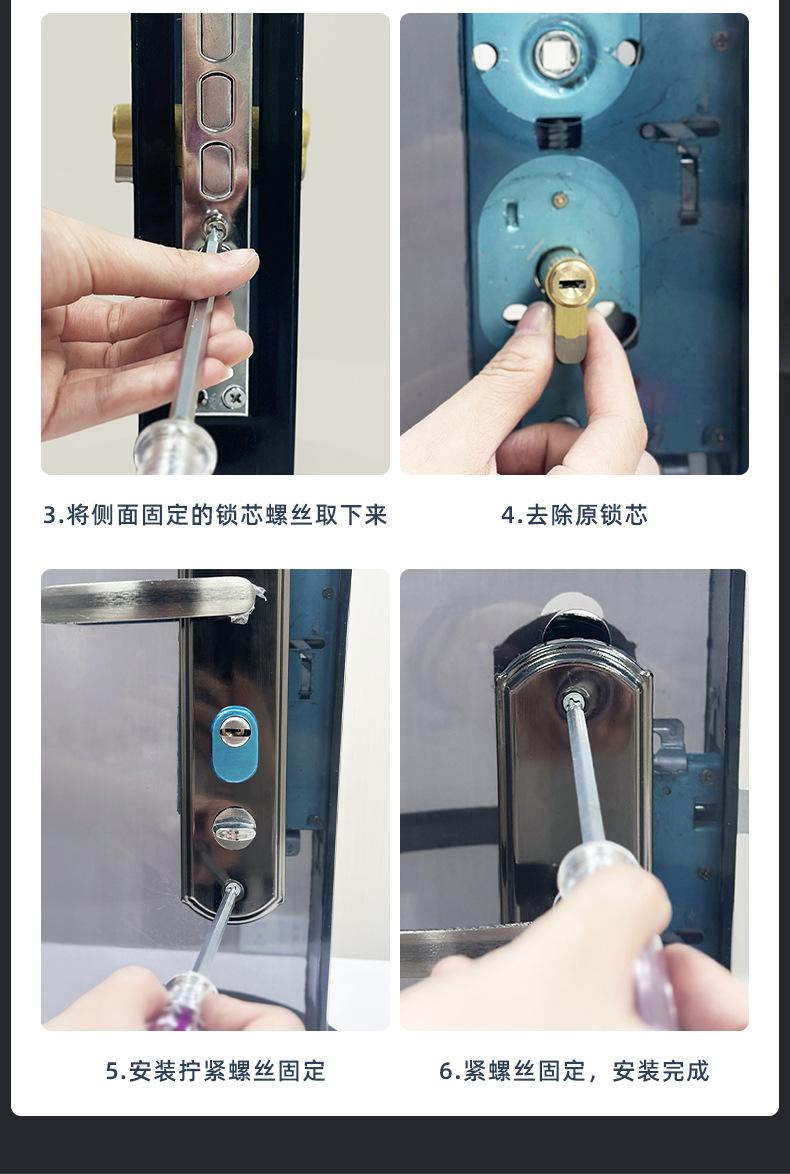 3.将侧面固定的锁芯螺丝取下来

4.去除原锁芯

5.安装拧紧螺丝固定

6.紧螺丝固定，安装完成