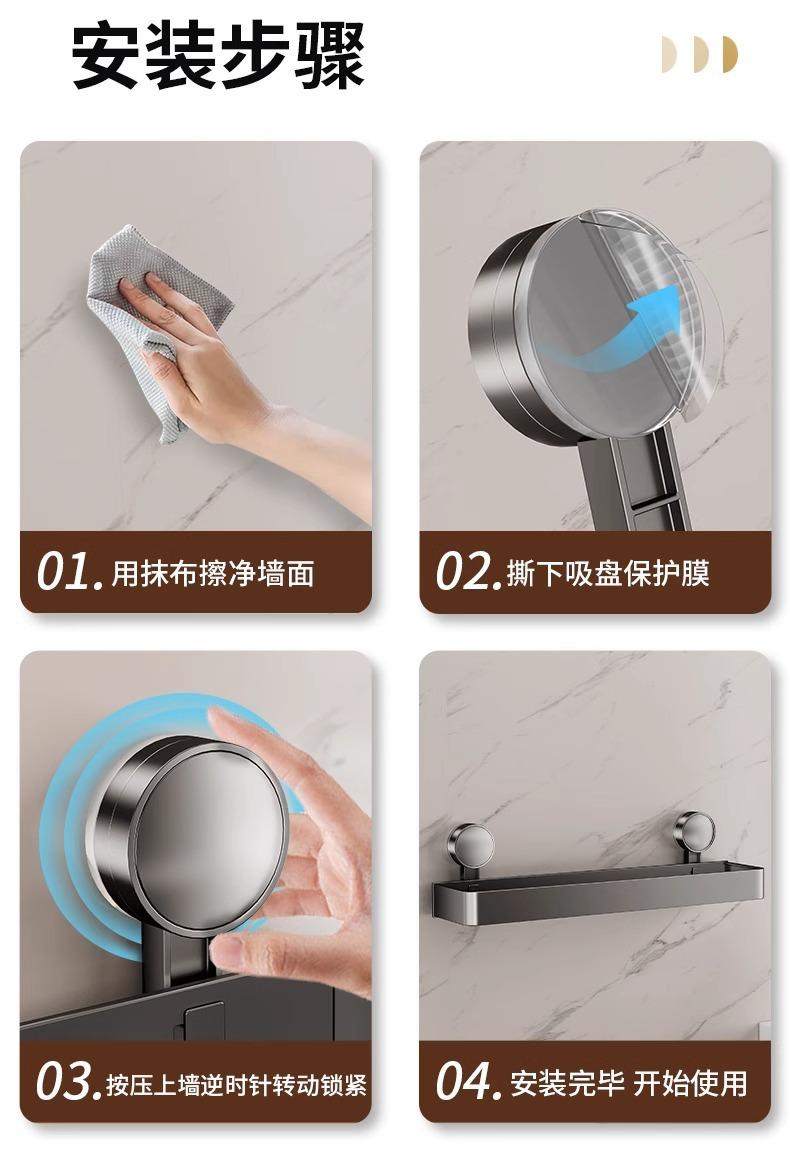 安装步骤

01. 用抹布擦净墙面

02. 撕下吸盘保护膜

03. 按压上墙逆时针转动锁紧

04. 安装完毕 开始使用