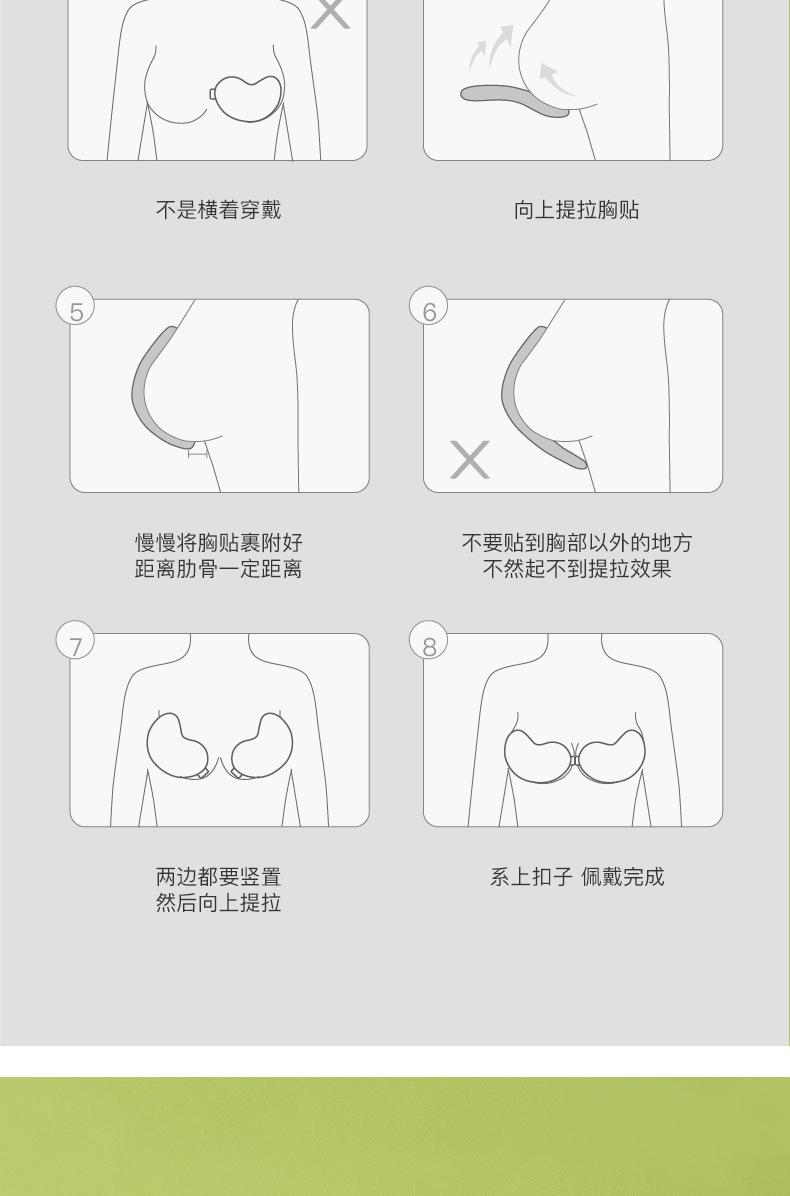 不是横着穿戴

向上提拉胸贴

5

慢慢将胸贴裹附好
距离肋骨一定距离

6

不要贴到胸部以外的地方
不然起不到提拉效果

7

两边都要竖置
然后向上提拉

8

系上扣子 佩戴完成