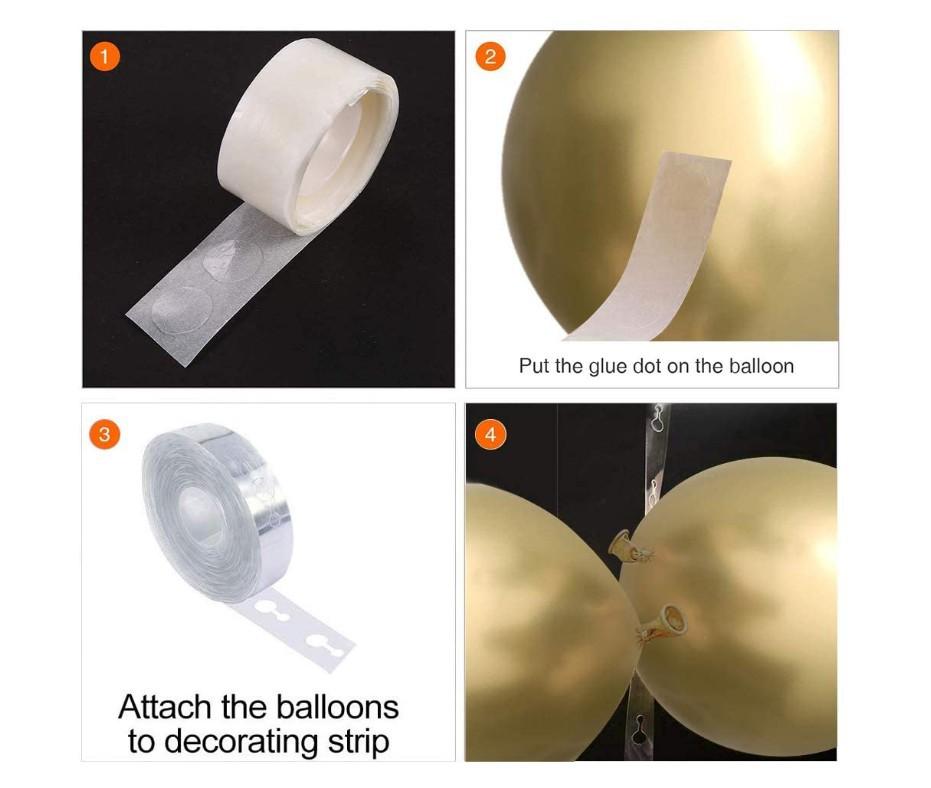 1

2

Put the glue dot on the balloon

3

Attach the balloons to decorating strip

4