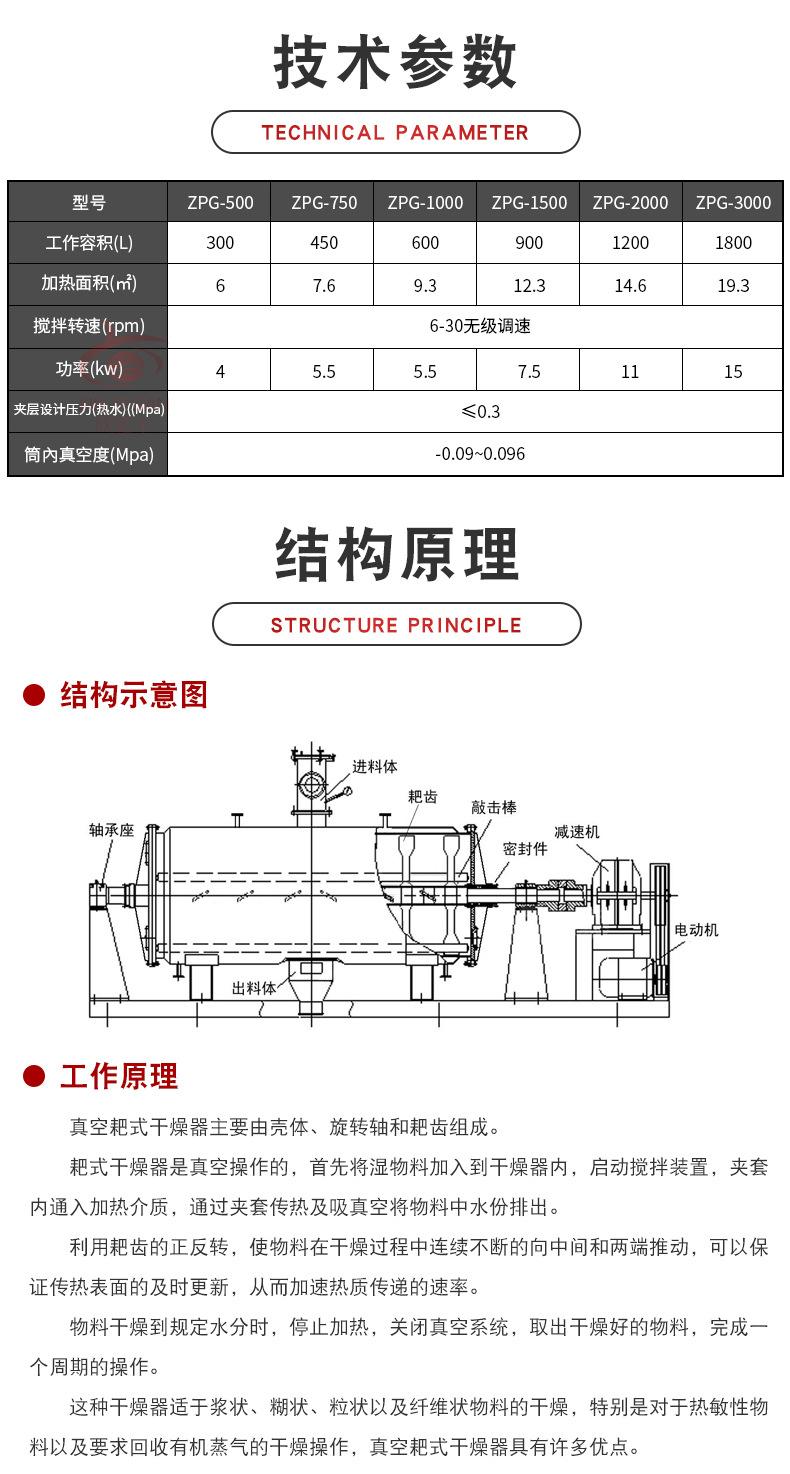 技术参数

TECHNICAL PARAMETER

| 型号 | ZPG-500 | ZPG-750 | ZPG-1000 | ZPG-1500 | ZPG-2000 | ZPG-3000 |
|---|---|---|---|---|---|---|
| 工作容积(L) | 300 | 450 | 600 | 900 | 1200 | 1800 |
| 加热面积(㎡) | 6 | 7.6 | 9.3 | 12.3 | 14.6 | 19.3 |
| 搅拌转速(rpm) | 6-30无级调速 | | | | | |
| 功率(kw) | 4 | 5.5 | 5.5 | 7.5 | 11 | 15 |
| 夹层设计压力(热水)((Mpa) | ≤0.3 | | | | | |
| 筒内真空度(Mpa) | -0.09~0.096 | | | | | |

结构原理

STRUCTURE PRINCIPLE

结构示意图

进料体
耙齿
敲击棒
轴承座
密封件
减速机
电动机
出料体

工作原理

真空耙式干燥器主要由壳体、旋转轴和耙齿组成。

耙式干燥器是真空操作的，首先将湿物料加入到干燥器内，启动搅拌装置，夹套内通入加热介质，通过夹套传热及吸真空将物料中水份排出。

利用耙齿的正反转，使物料在干燥过程中连续不断的向中间和两端推动，可以保证传热表面的及时更新，从而加速热质传递的速率。

物料干燥到规定水分时，停止加热，关闭真空系统，取出干燥好的物料，完成一个周期的操作。

这种干燥器适于浆状、糊状、粒状以及纤维状物料的干燥，特别是对于热敏性物料以及要求回收有机蒸气的干燥操作，真空耙式干燥器具有许多优点。