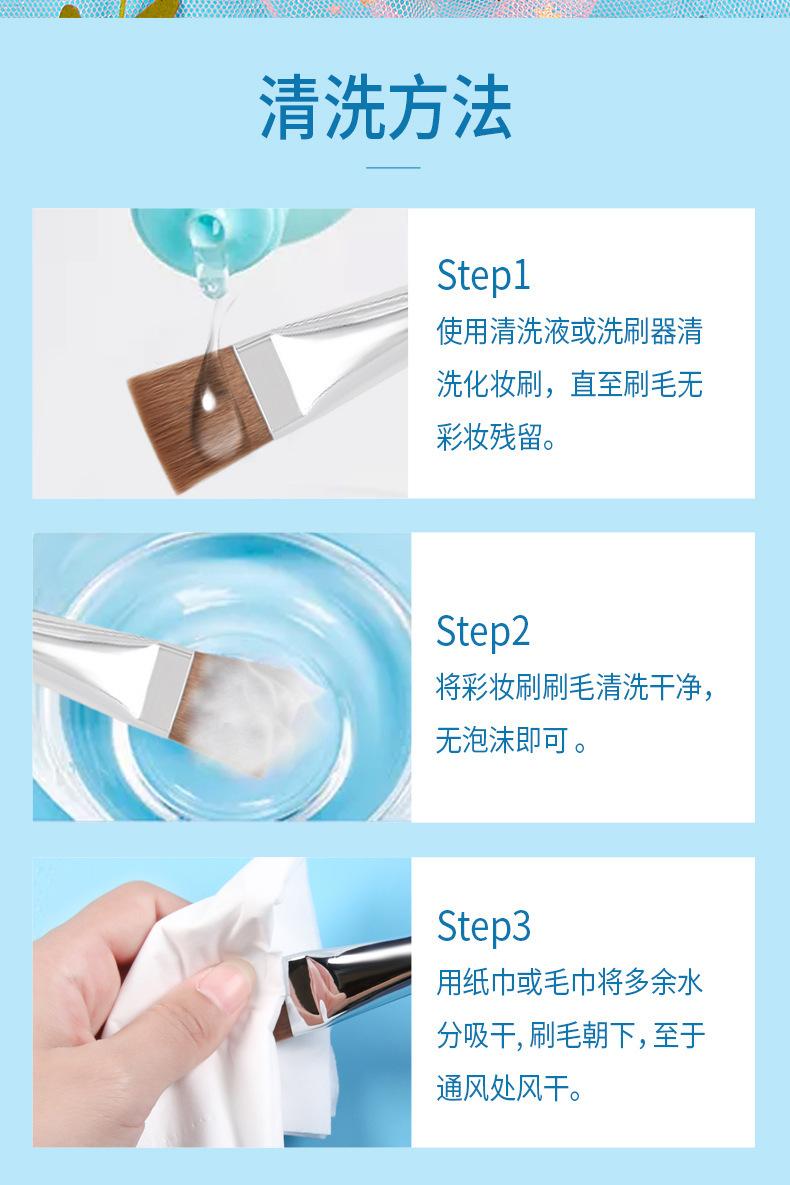 清洗方法

Step1
使用清洗液或洗刷器清洗化妆刷，直至刷毛无彩妆残留。

Step2
将彩妆刷刷毛清洗干净，无泡沫即可 。

Step3
用纸巾或毛巾将多余水分吸干, 刷毛朝下, 至于通风处风干。