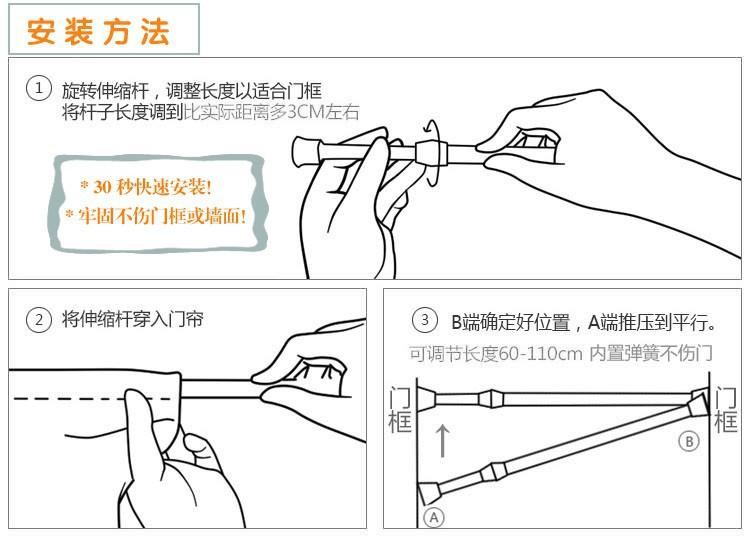 安装方法

① 旋转伸缩杆，调整长度以适合门框
将杆子长度调到比实际距离多3CM左右

* 30 秒快速安装!
* 牢固不伤门框或墙面!

② 将伸缩杆穿入门帘

③ B端确定好位置，A端推压到平行。
可调节长度60-110cm 内置弹簧不伤门

门框

门框

B

A