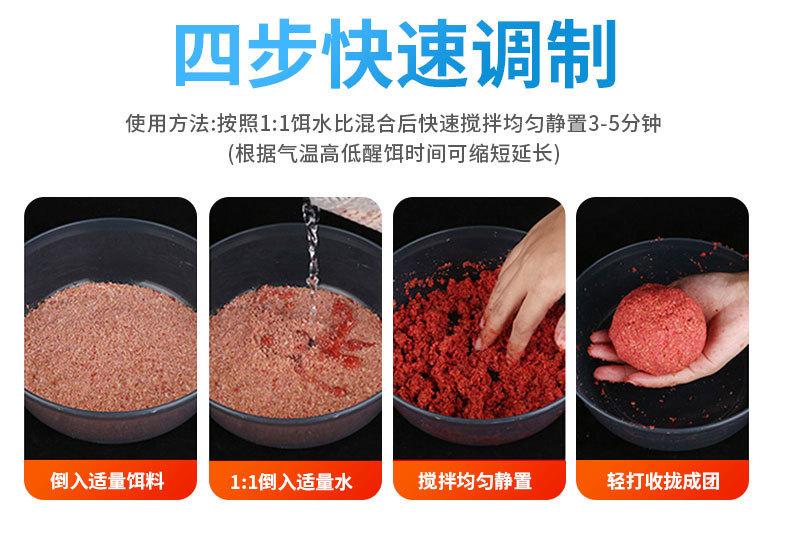 四步快速调制

使用方法:按照1:1饵水比混合后快速搅拌均匀静置3-5分钟
(根据气温高低醒饵时间可缩短延长)

倒入适量饵料

1:1倒入适量水

搅拌均匀静置

轻打收拢成团