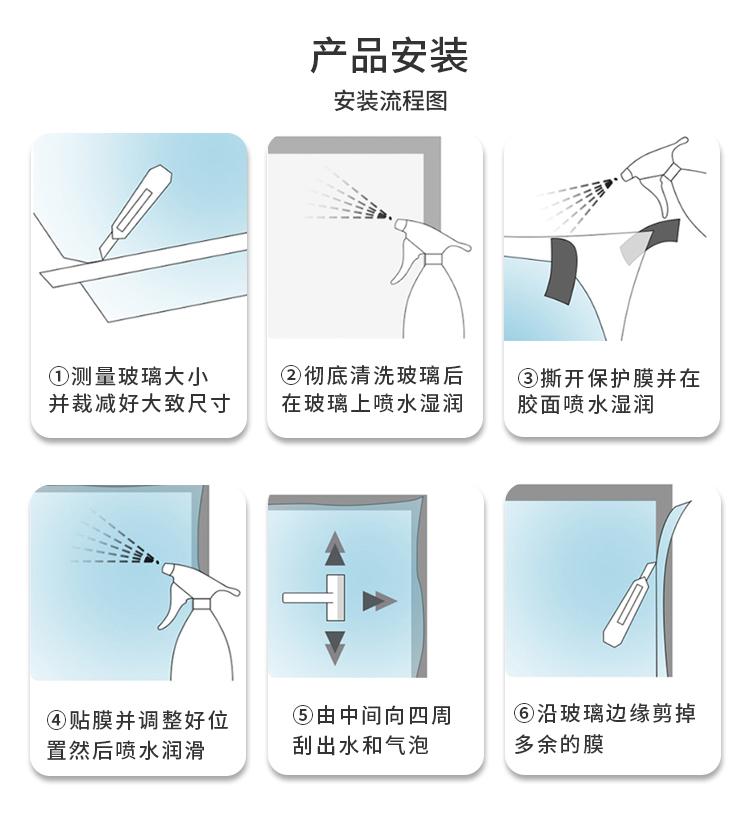 产品安装

安装流程图

①测量玻璃大小并裁减好大致尺寸

②彻底清洗玻璃后在玻璃上喷水湿润

③撕开保护膜并在胶面喷水湿润

④贴膜并调整好位置然后喷水润滑

⑤由中间向四周刮出水和气泡

⑥沿玻璃边缘剪掉多余的膜