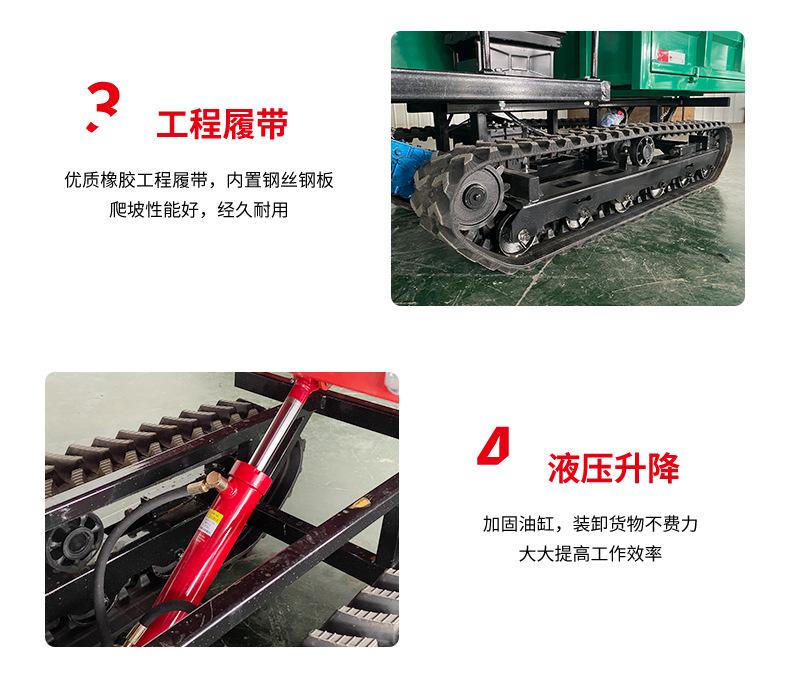 3 工程履带

优质橡胶工程履带，内置钢丝钢板
爬坡性能好，经久耐用

4 液压升降

加固油缸，装卸货物不费力
大大提高工作效率