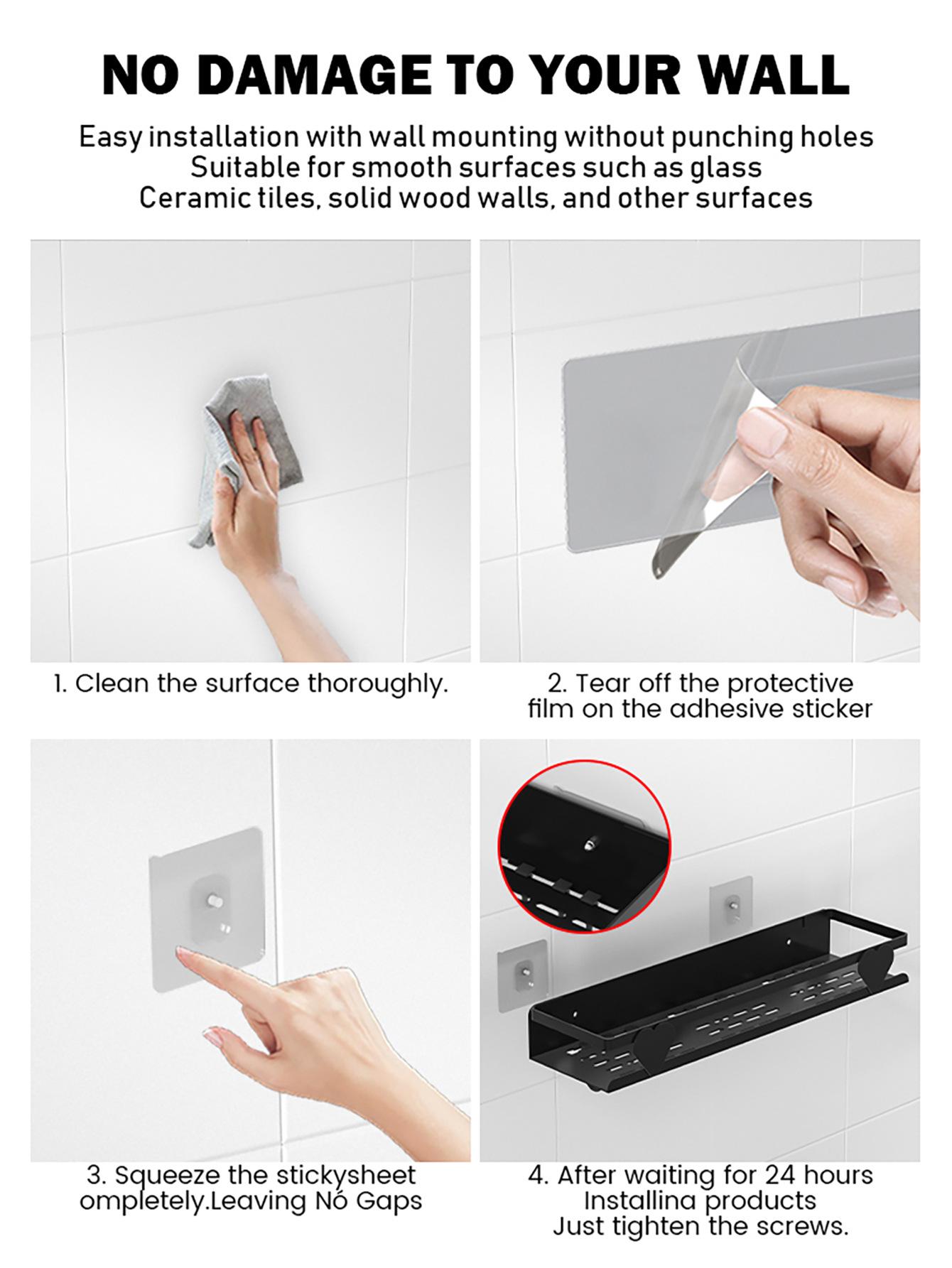 NO DAMAGE TO YOUR WALL

Easy installation with wall mounting without punching holes
Suitable for smooth surfaces such as glass
Ceramic tiles, solid wood walls, and other surfaces

1. Clean the surface thoroughly.

2. Tear off the protective film on the adhesive sticker

3. Squeeze the stickysheet ompletely.Leaving Nó Gaps

4. After waiting for 24 hours
Installina products
Just tighten the screws.