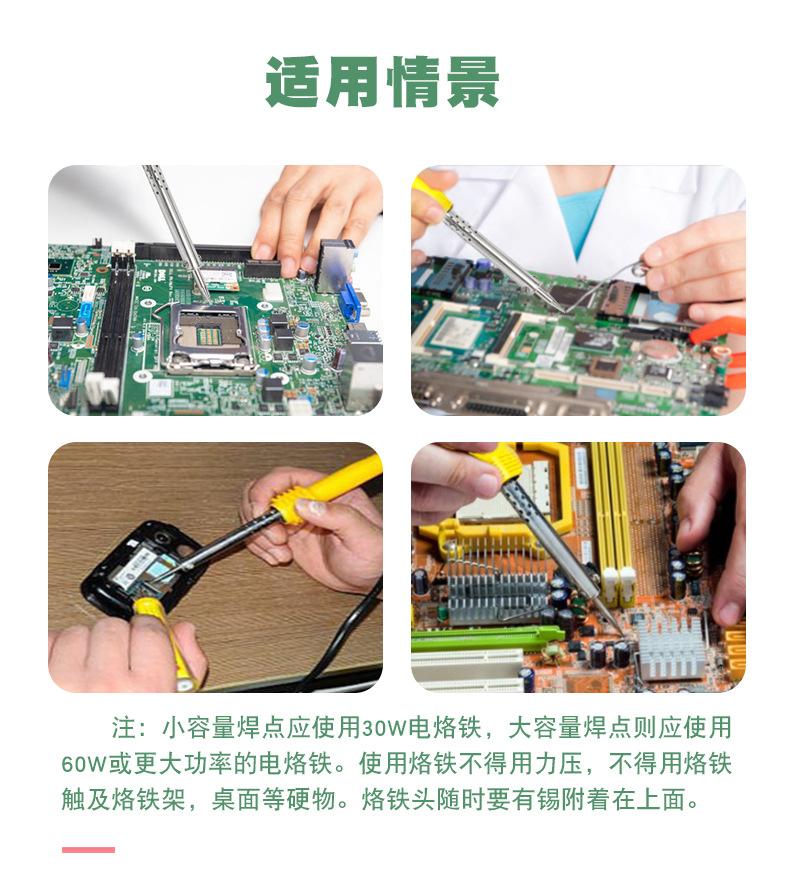 适用情景

注：小容量焊点应使用30W电烙铁，大容量焊点则应使用60W或更大功率的电烙铁。使用烙铁不得用力压，不得用烙铁触及烙铁架，桌面等硬物。烙铁头随时要有锡附着在上面。