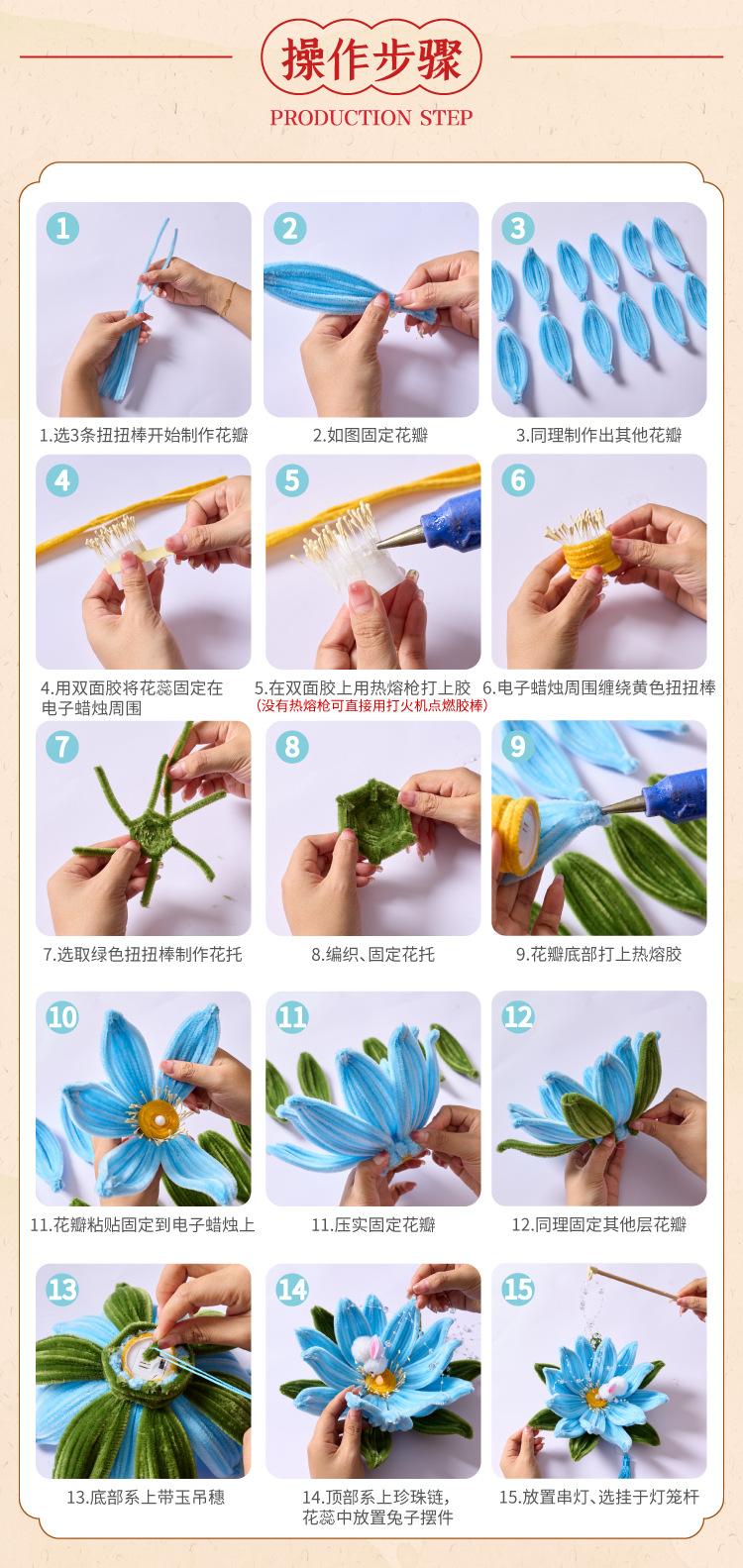 操作步骤
PRODUCTION STEP

1

1.选3条扭扭棒开始制作花瓣

2

2.如图固定花瓣

3

3.同理制作出其他花瓣

4

4.用双面胶将花蕊固定在电子蜡烛周围

5

5.在双面胶上用热熔枪打上胶
(没有热熔枪可直接用打火机点燃胶棒)

6

6.电子蜡烛周围缠绕黄色扭扭棒

7

7.选取绿色扭扭棒制作花托

8

8.编织、固定花托

9

9.花瓣底部打上热熔胶

10

11.花瓣粘贴固定到电子蜡烛上

11

11.压实固定花瓣

12

12.同理固定其他层花瓣

13

13.底部系上带玉吊穗

14

14.顶部系上珍珠链,花蕊中放置兔子摆件

15

15.放置串灯、选挂于灯笼杆