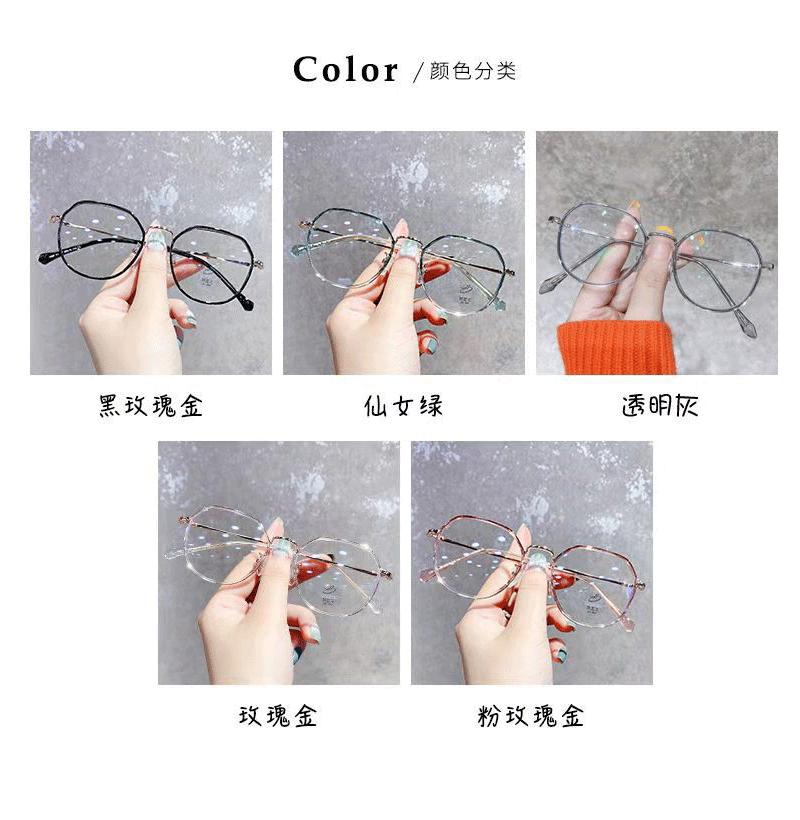 Color / 颜色分类

黑玫瑰金

仙女绿

透明灰

玫瑰金

粉玫瑰金