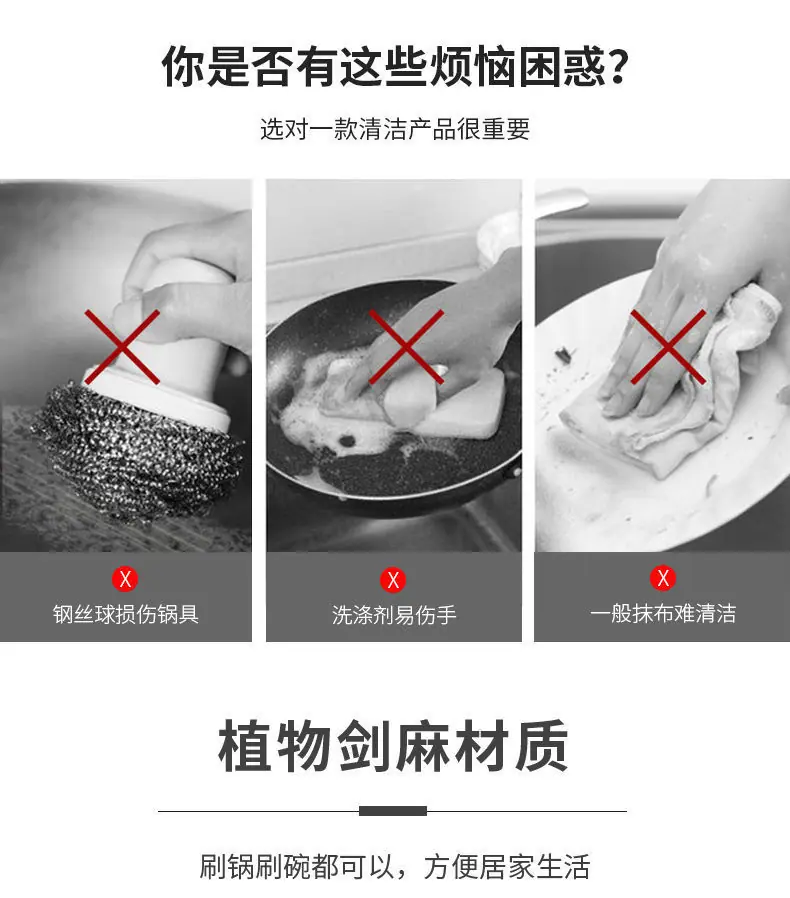 你是否有这些烦恼困惑？

选对一款清洁产品很重要

X
钢丝球损伤锅具

X
洗涤剂易伤手

X
一般抹布难清洁

植物剑麻材质

刷锅刷碗都可以，方便居家生活